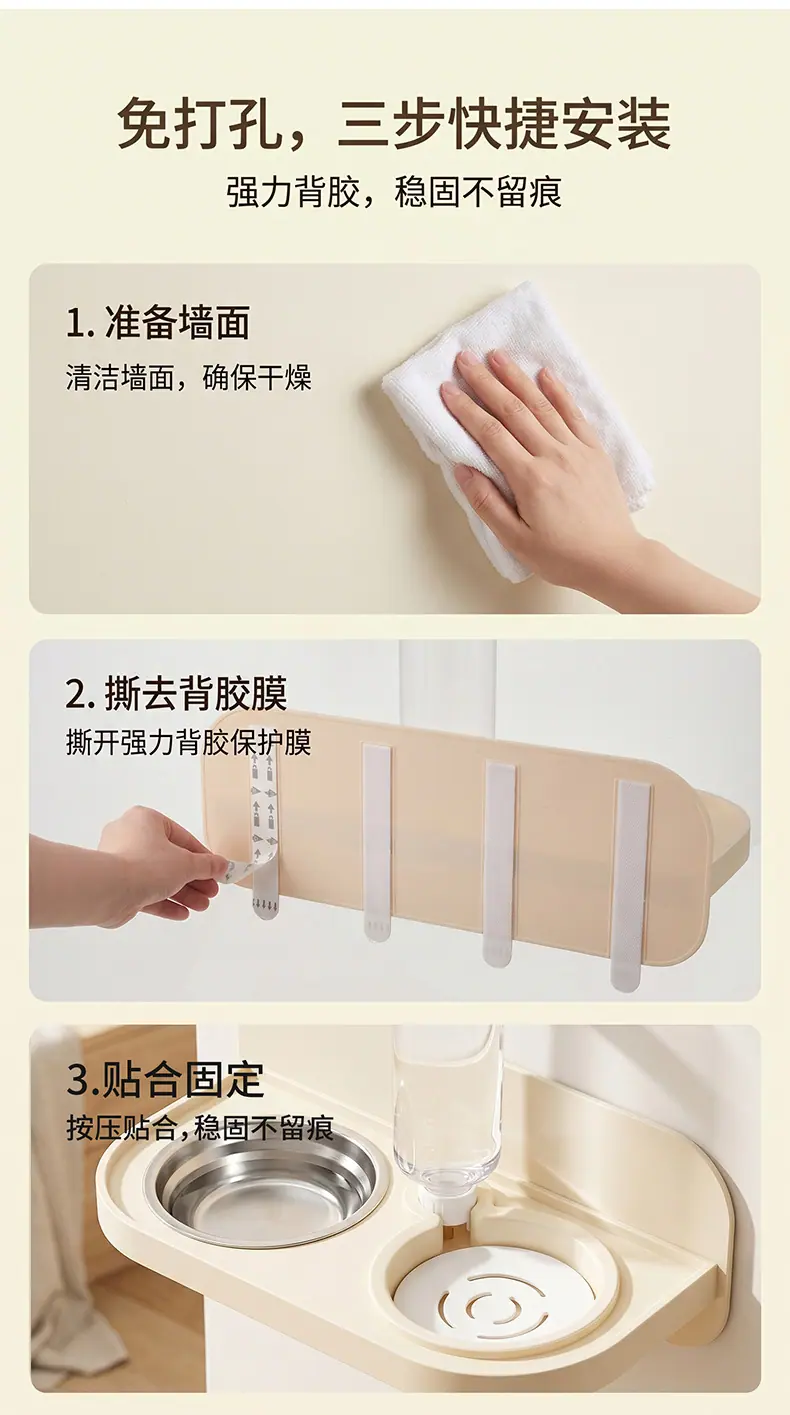 免打孔，三步快捷安装
强力背胶，稳固不留痕

1. 准备墙面
清洁墙面，确保干燥

2. 撕去背胶膜
撕开强力背胶保护膜

3.贴合固定
按压贴合，稳固不留痕