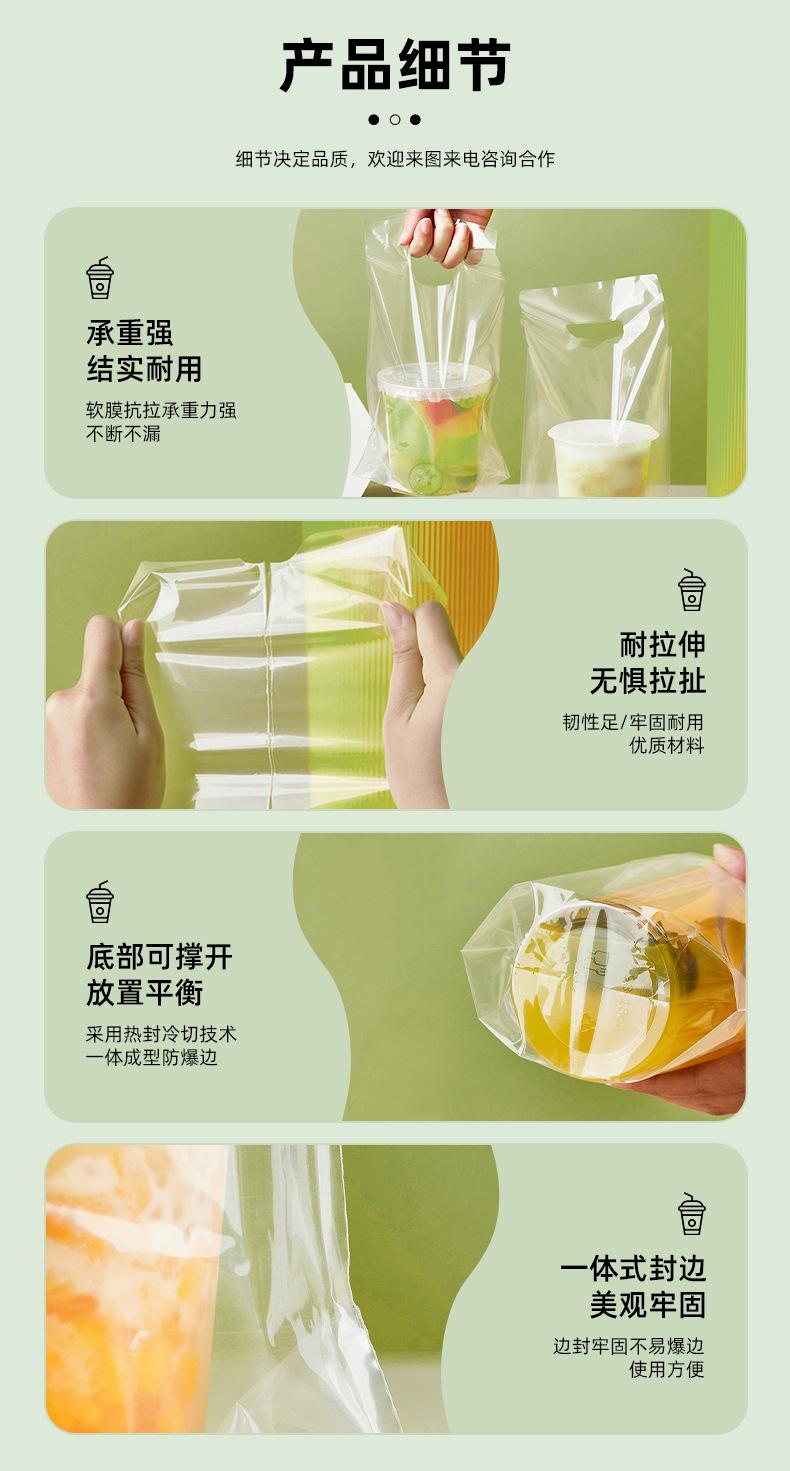 产品细节

细节决定品质，欢迎来图来电咨询合作

承重强
结实耐用

软膜抗拉承重力强
不断不漏

耐拉伸
无惧拉扯

韧性足/牢固耐用
优质材料

底部可撑开
放置平衡

采用热封冷切技术
一体成型防爆边

一体式封边
美观牢固

边封牢固不易爆边
使用方便