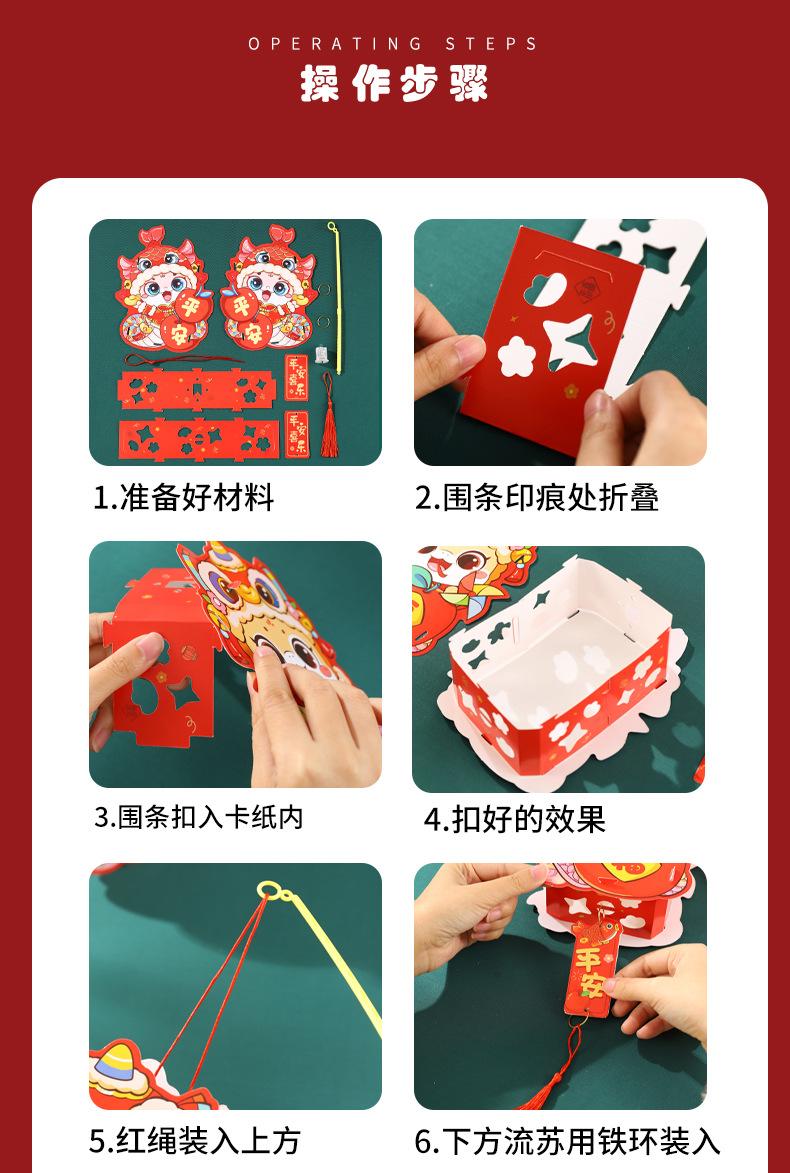 OPERATING STEPS
操作步骤

平安

平安

平安喜乐

平安喜乐

1.准备好材料

2.围条印痕处折叠

3.围条扣入卡纸内

4.扣好的效果

5.红绳装入上方

平安

6.下方流苏用铁环装入