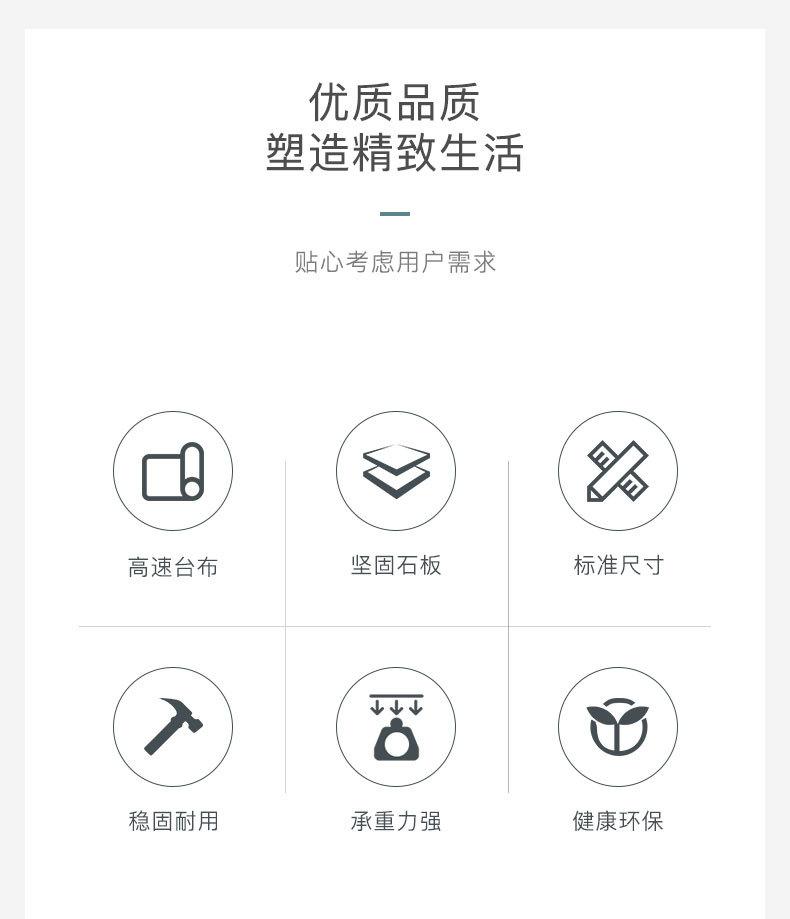 优质品质
塑造精致生活

贴心考虑用户需求

高速台布

坚固石板

标准尺寸

稳固耐用

承重力强

健康环保