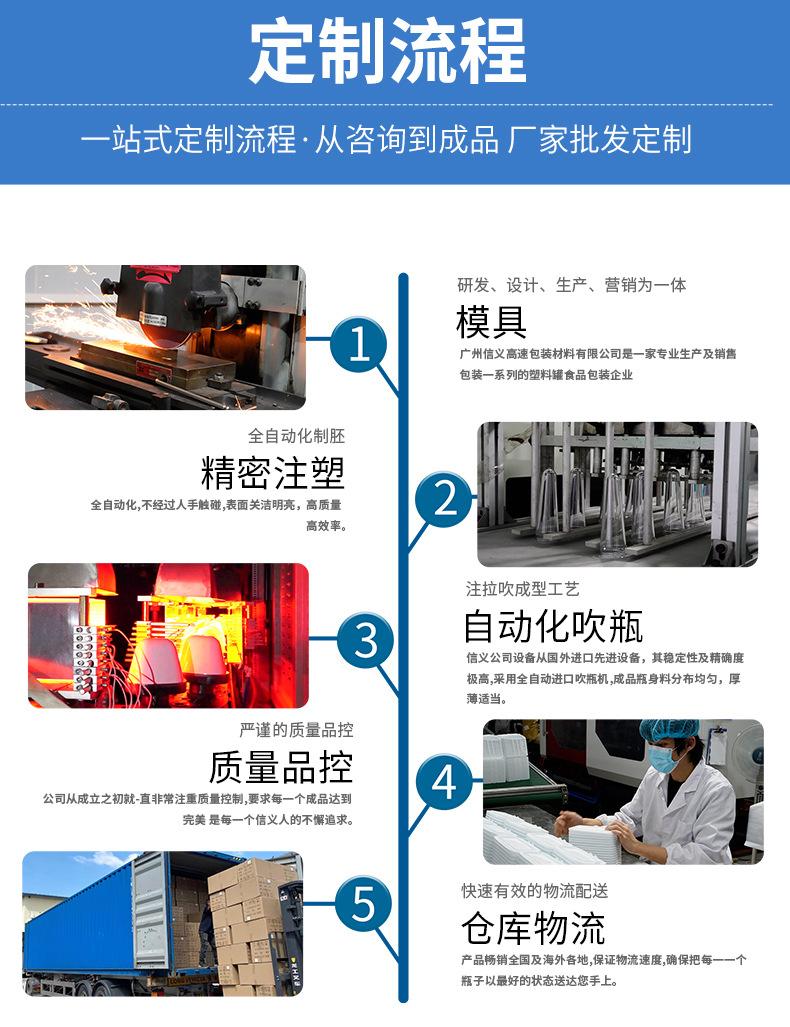 定制流程

一站式定制流程·从咨询到成品 厂家批发定制

1

研发、设计、生产、营销为一体

模具

广州信义高速包装材料有限公司是一家专业生产及销售包装一系列的塑料罐食品包装企业

全自动化制胚

精密注塑

全自动化,不经过人手触碰,表面关洁明亮,高质量高效率。

2

注拉吹成型工艺

自动化吹瓶

信义公司设备从国外进口先进设备,其稳定性及精确度极高,采用全自动进口吹瓶机,成品瓶身料分布均匀,厚薄适当。

3

严谨的质量品控

质量品控

公司从成立之初就-直非常注重质量控制,要求每一个成品达到完美 是每一个信义人的不懈追求。

4

5

快速有效的物流配送

仓库物流

产品畅销全国及海外各地,保证物流速度,确保把每一一个瓶子以最好的状态送达您手上。