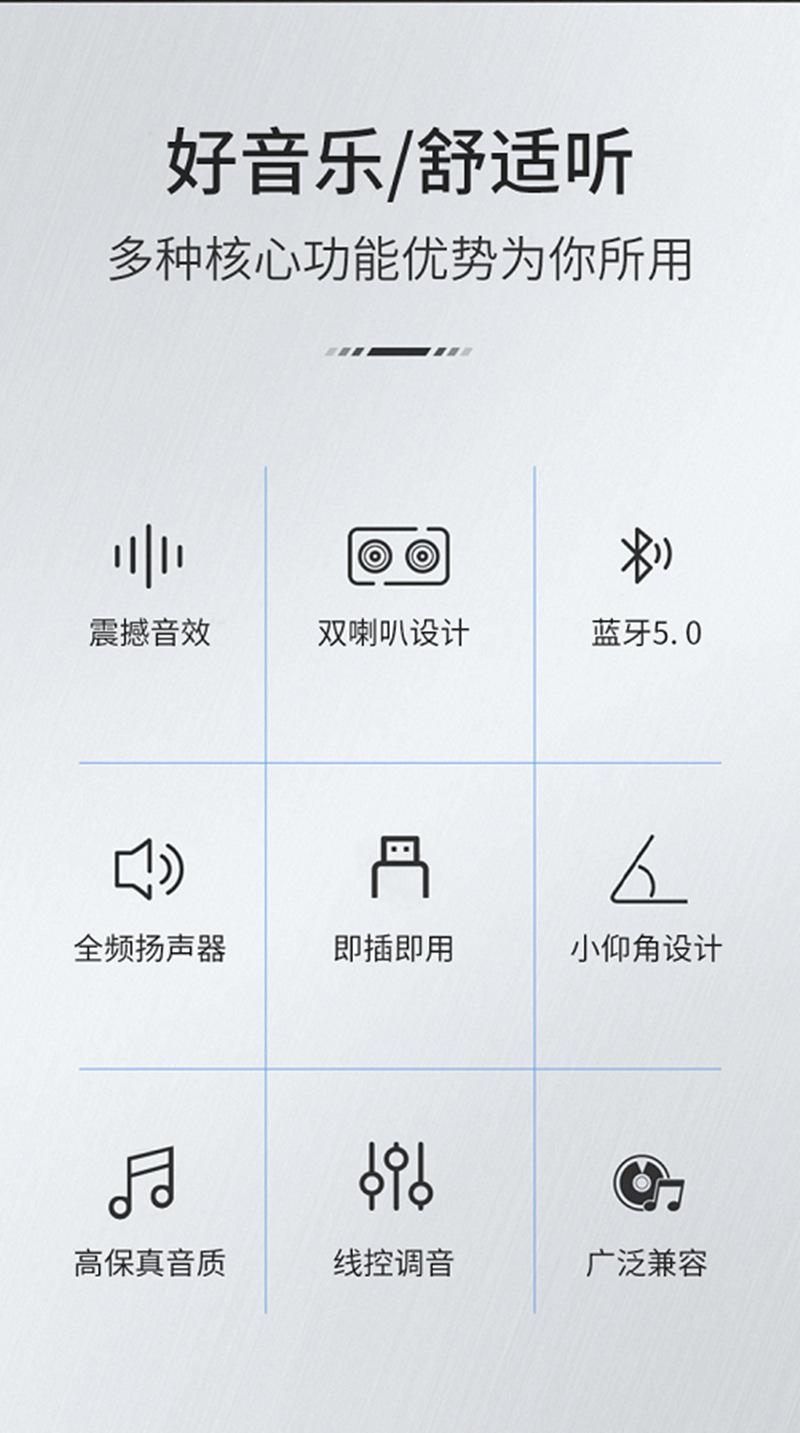 好音乐/舒适听

多种核心功能优势为你所用

震撼音效

双喇叭设计

蓝牙5.0

全频扬声器

即插即用

小仰角设计

高保真音质

线控调音

广泛兼容