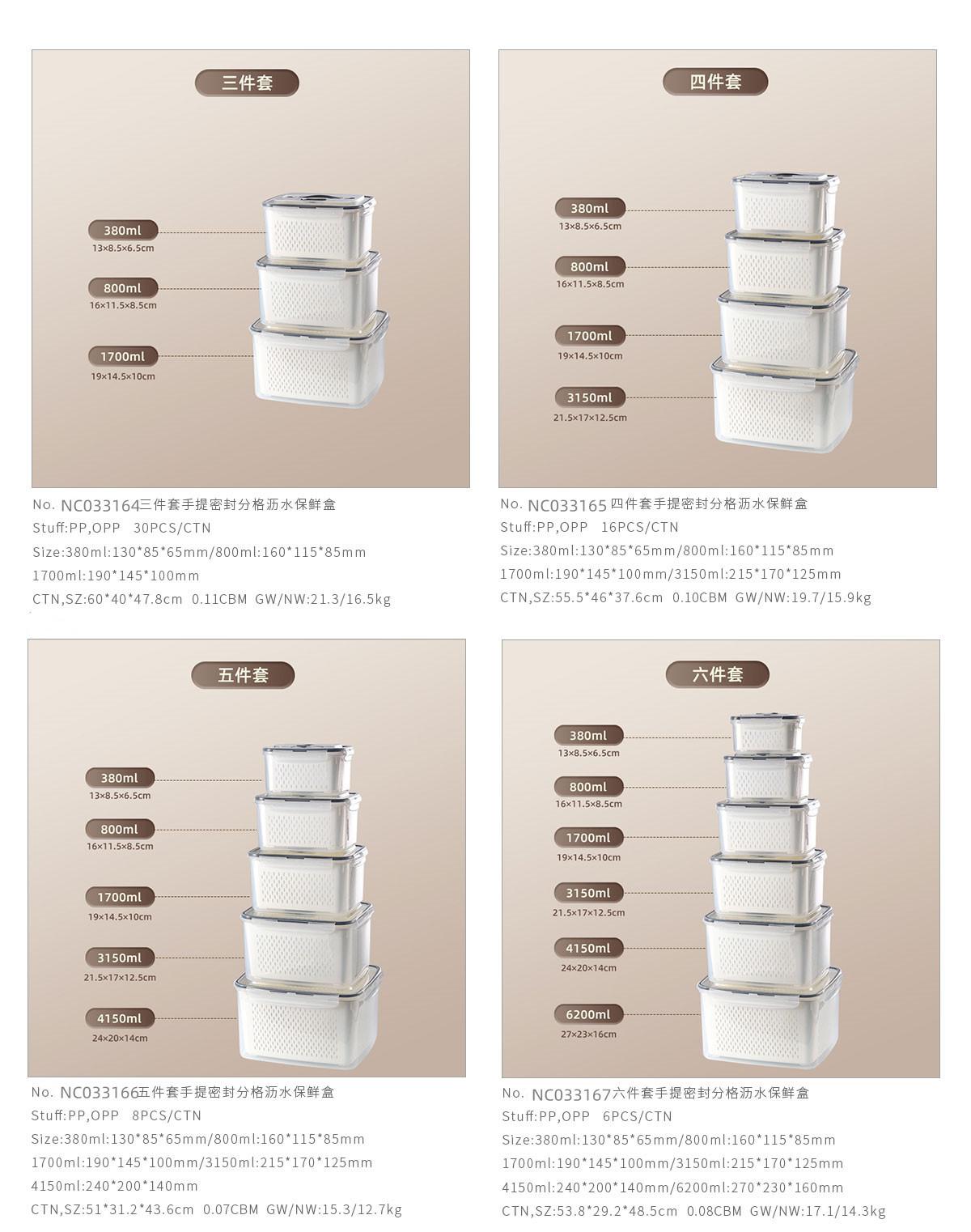 三件套

380ml
13×8.5×6.5cm

800ml
16×11.5×8.5cm

1700ml
19×14.5×10cm

No. NC033164三件套手提密封分格沥水保鲜盒
Stuff:PP,OPP 30PCS/CTN
Size:380ml:130*85*65mm/800ml:160*115*85mm
1700ml:190*145*100mm
CTN,SZ:60*40*47.8cm 0.11CBM GW/NW:21.3/16.5kg

四件套

380ml
13×8.5×6.5cm

800ml
16×11.5×8.5cm

1700ml
19×14.5×10cm

3150ml
21.5×17×12.5cm

No. NC033165 四件套手提密封分格沥水保鲜盒
Stuff:PP,OPP 16PCS/CTN
Size:380ml:130*85*65mm/800ml:160*115*85mm
1700ml:190*145*100mm/3150ml:215*170*125mm
CTN,SZ:55.5*46*37.6cm 0.10CBM GW/NW:19.7/15.9kg

五件套

380ml
13×8.5×6.5cm

800ml
16×11.5×8.5cm

1700ml
19×14.5×10cm

3150ml
21.5×17×12.5cm

4150ml
24×20×14cm

No. NC033166五件套手提密封分格沥水保鲜盒
Stuff:PP,OPP 8PCS/CTN
Size:380ml:130*85*65mm/800ml:160*115*85mm
1700ml:190*145*100mm/3150ml:215*170*125mm
4150ml:240*200*140mm
CTN,SZ:51*31.2*43.6cm 0.07CBM GW/NW:15.3/12.7kg

六件套

380ml
13×8.5×6.5cm

800ml
16×11.5×8.5cm

1700ml
19×14.5×10cm

3150ml
21.5×17×12.5cm

4150ml
24×20×14cm

6200ml
27×23×16cm

No. NC033167六件套手提密封分格沥水保鲜盒
Stuff:PP,OPP 6PCS/CTN
Size:380ml:130*85*65mm/800ml:160*115*85mm
1700ml:190*145*100mm/3150ml:215*170*125mm
4150ml:240*200*140mm/6200ml:270*230*160mm
CTN,SZ:53.8*29.2*48.5cm 0.08CBM GW/NW:17.1/14.3kg