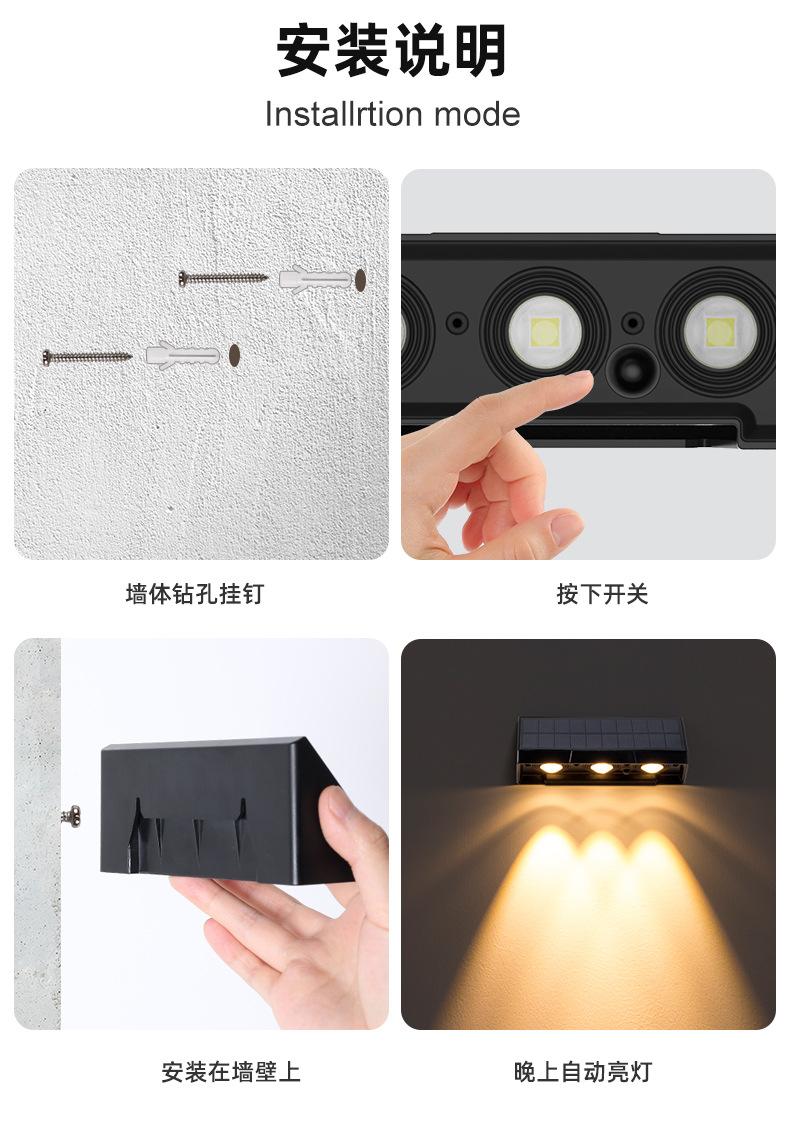 安装说明

Installrtion mode

墙体钻孔挂钉

按下开关

安装在墙壁上

晚上自动亮灯