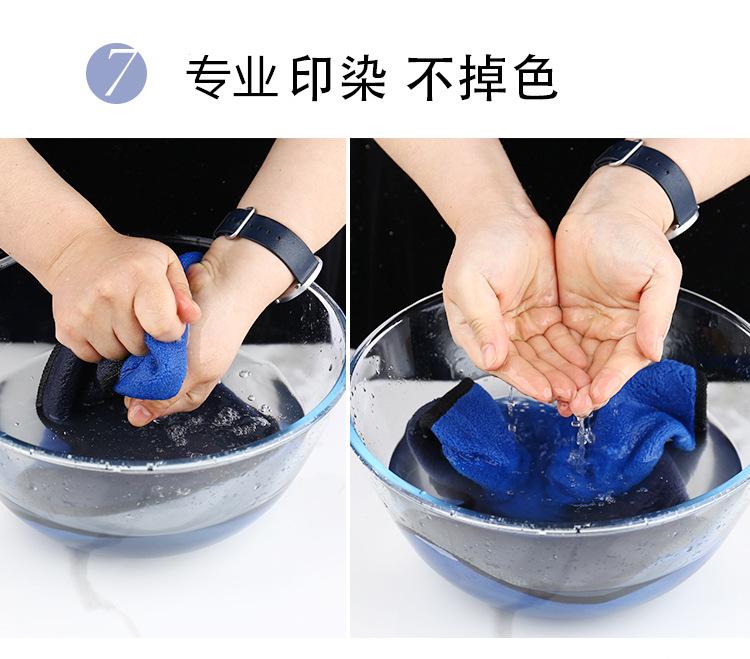 7 专业印染 不掉色