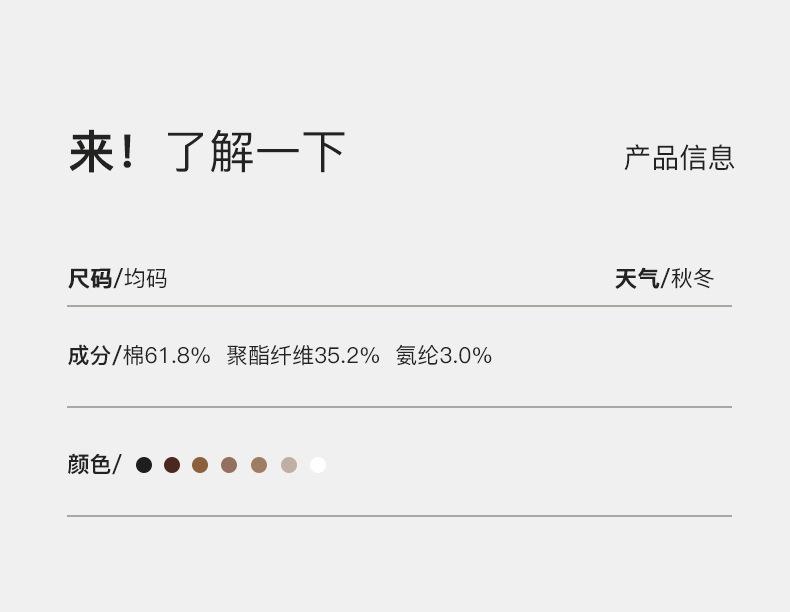 来！了解一下

产品信息

尺码/均码

天气/秋冬

成分/棉61.8%  聚酯纤维35.2%  氨纶3.0%

颜色/