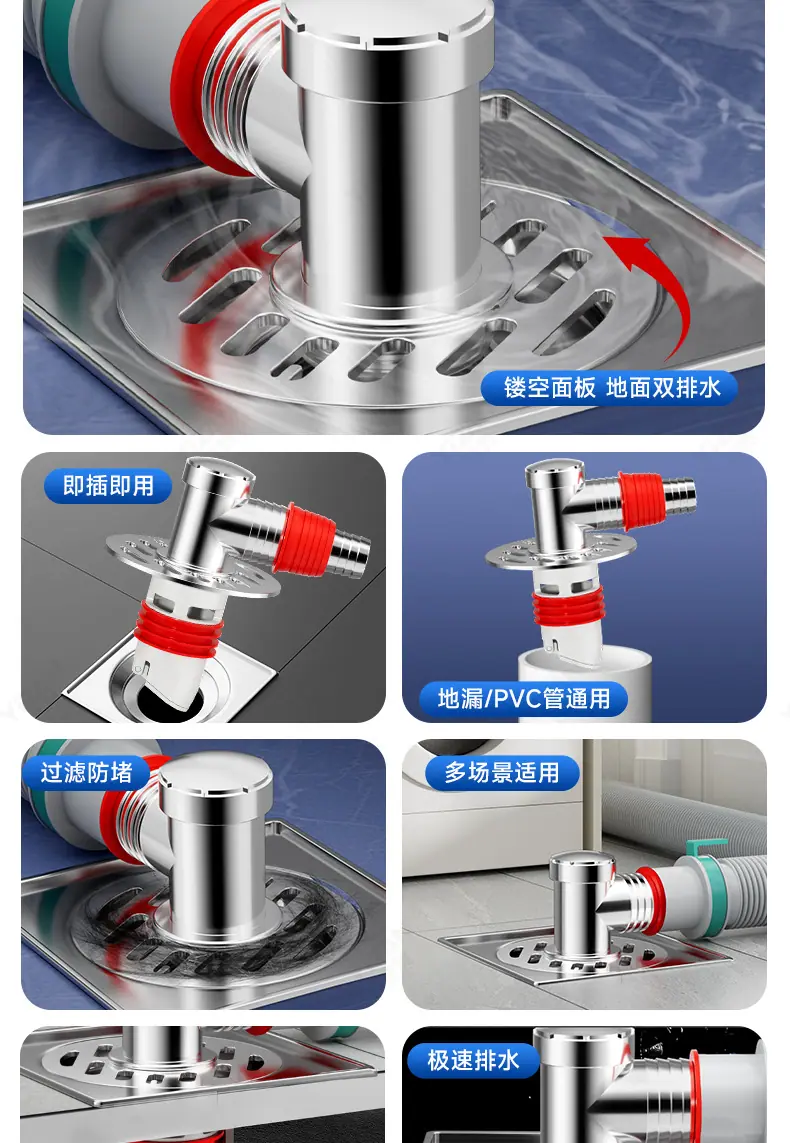 镂空面板 地面双排水

即插即用

地漏/PVC管通用

过滤防堵

多场景适用

极速排水