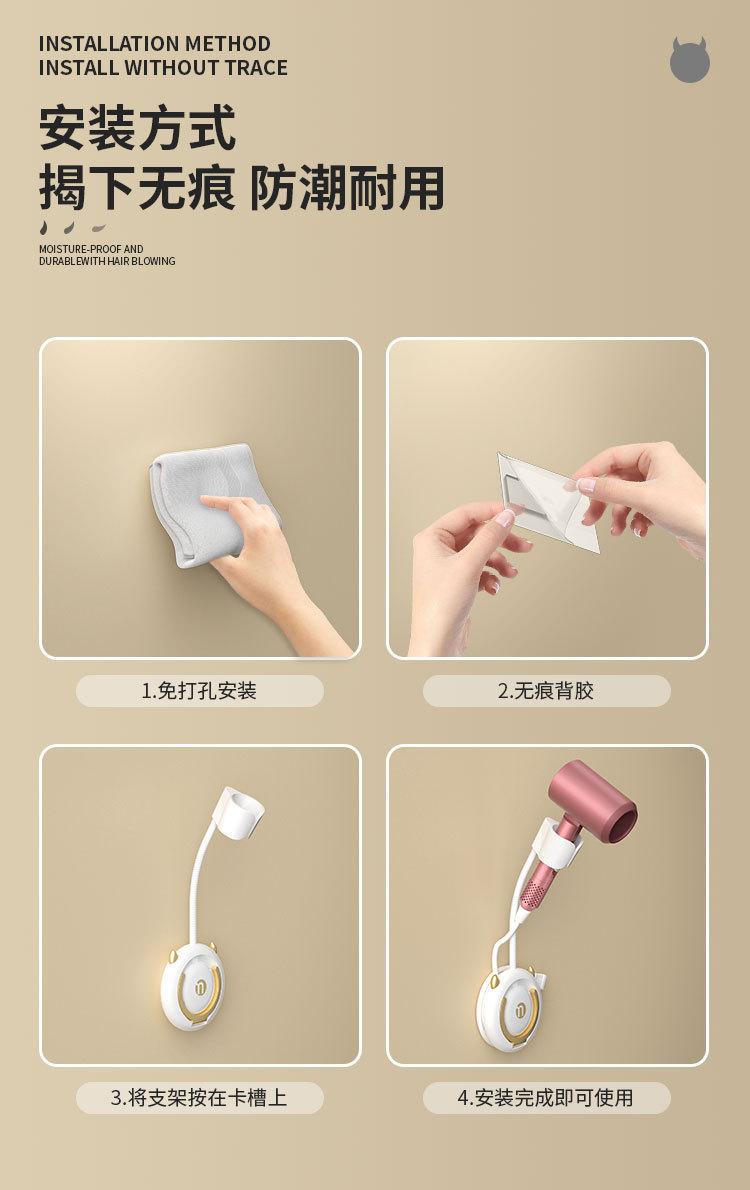 INSTALLATION METHOD
INSTALL WITHOUT TRACE

安装方式
揭下无痕 防潮耐用

MOISTURE-PROOF AND
DURABLEWITH HAIR BLOWING

1.免打孔安装

2.无痕背胶

3.将支架按在卡槽上

4.安装完成即可使用