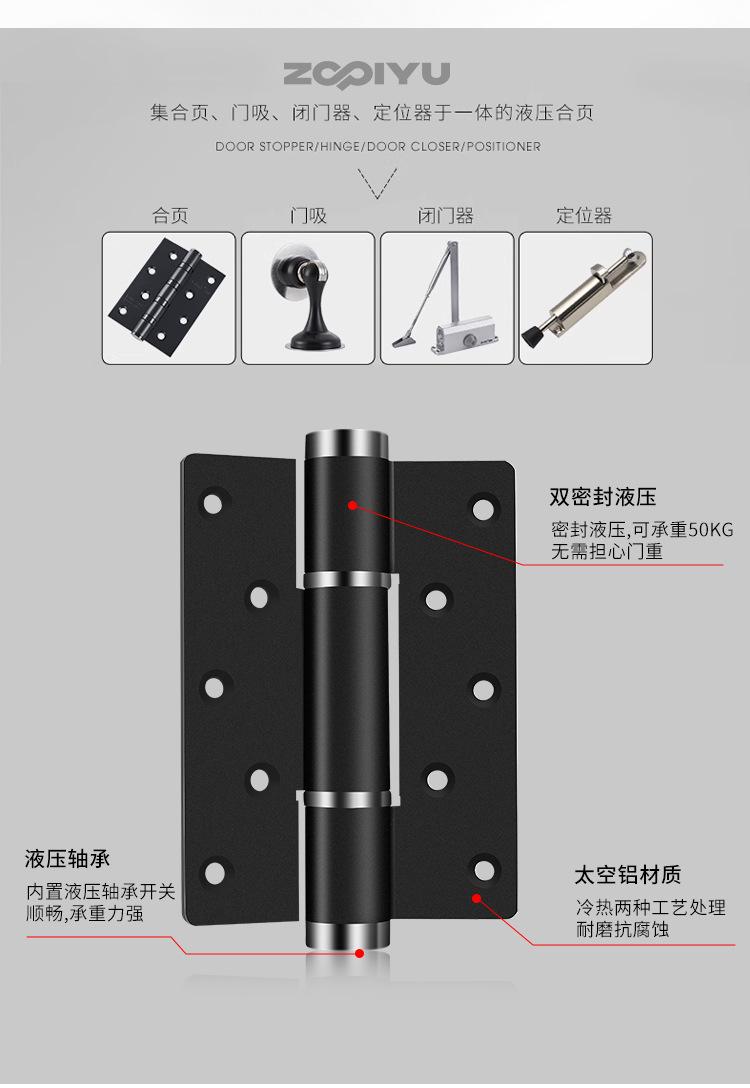 ZOOIYU

集合页、门吸、闭门器、定位器于一体的液压合页

DOOR STOPPER/HINGE/DOOR CLOSER/POSITIONER

合页 门吸 闭门器 定位器

双密封液压

密封液压,可承重50KG
无需担心门重

液压轴承

内置液压轴承开关
顺畅,承重力强

太空铝材质

冷热两种工艺处理
耐磨抗腐蚀