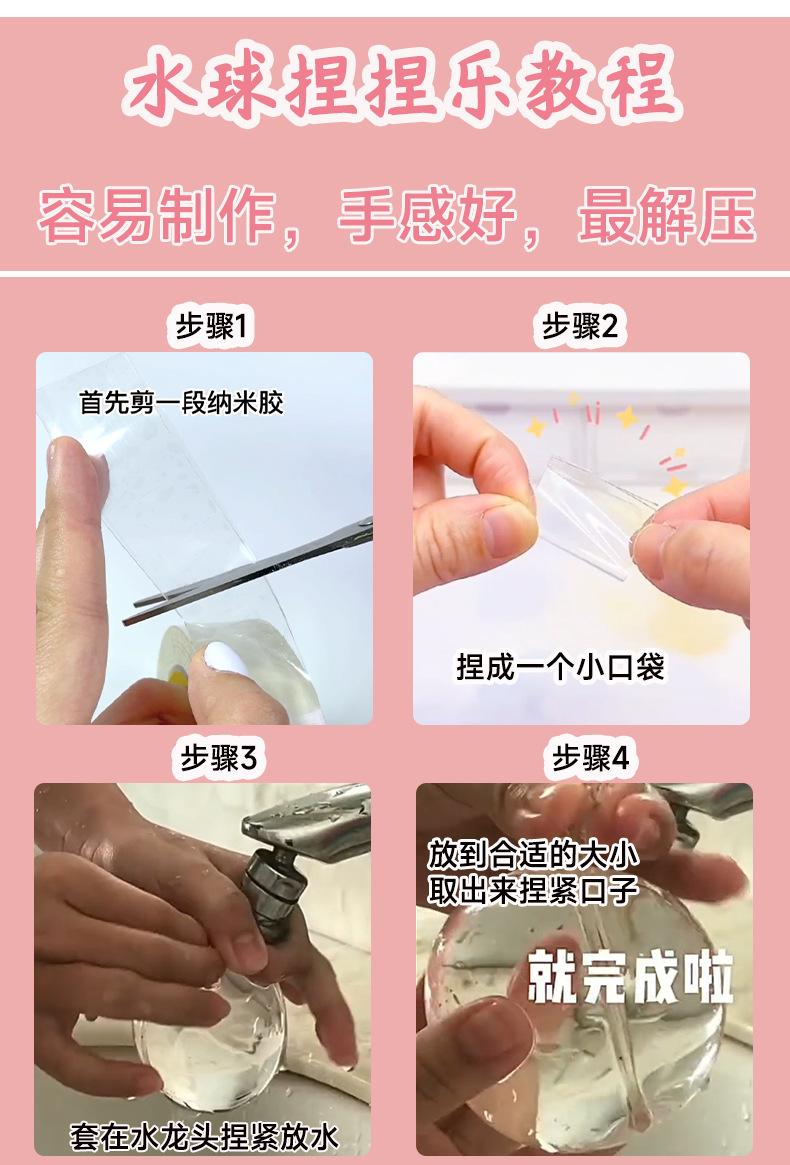 水球捏捏乐教程

容易制作，手感好，最解压

步骤1

首先剪一段纳米胶

步骤2

捏成一个小口袋

步骤3

套在水龙头捏紧放水

步骤4

放到合适的大小
取出来捏紧口子

就完成啦