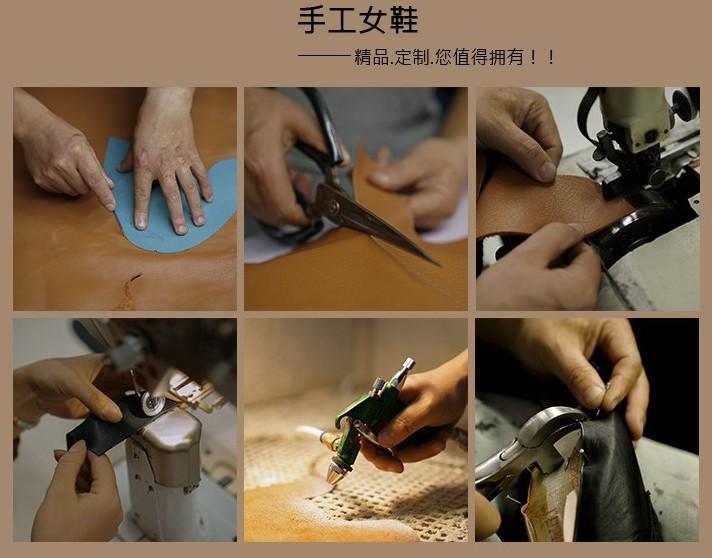 手工女鞋

——精品.定制.您值得拥有！！