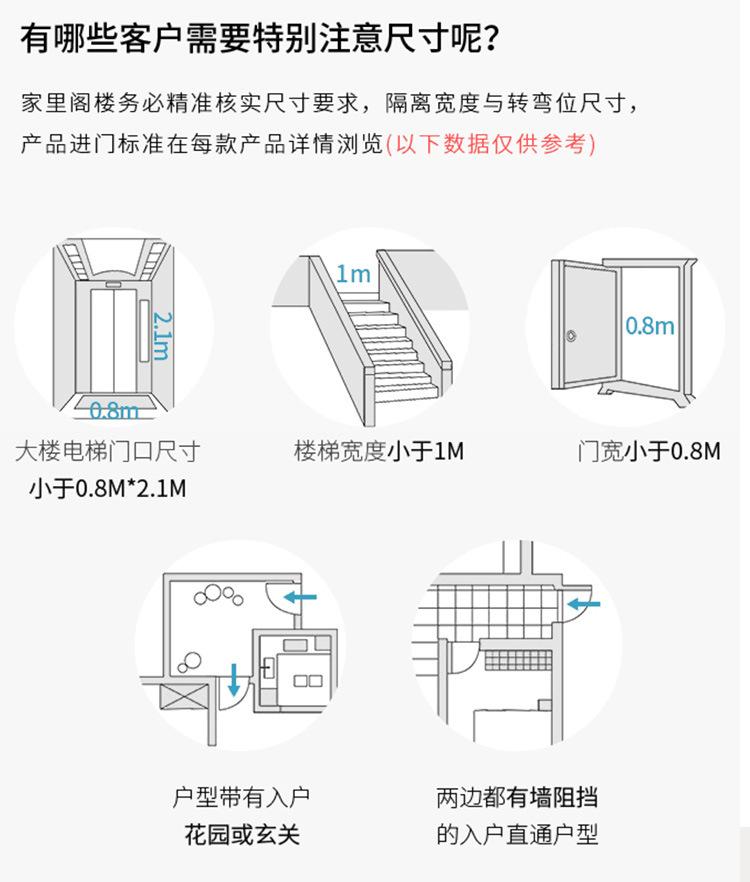 有哪些客户需要特别注意尺寸呢？

家里阁楼务必精准核实尺寸要求，隔离宽度与转弯位尺寸，产品进门标准在每款产品详情浏览(以下数据仅供参考)

2.1m
0.8m
大楼电梯门口尺寸
小于0.8M*2.1M

1m
楼梯宽度小于1M

0.8m
门宽小于0.8M

户型带有入户
花园或玄关

两边都有墙阻挡
的入户直通户型