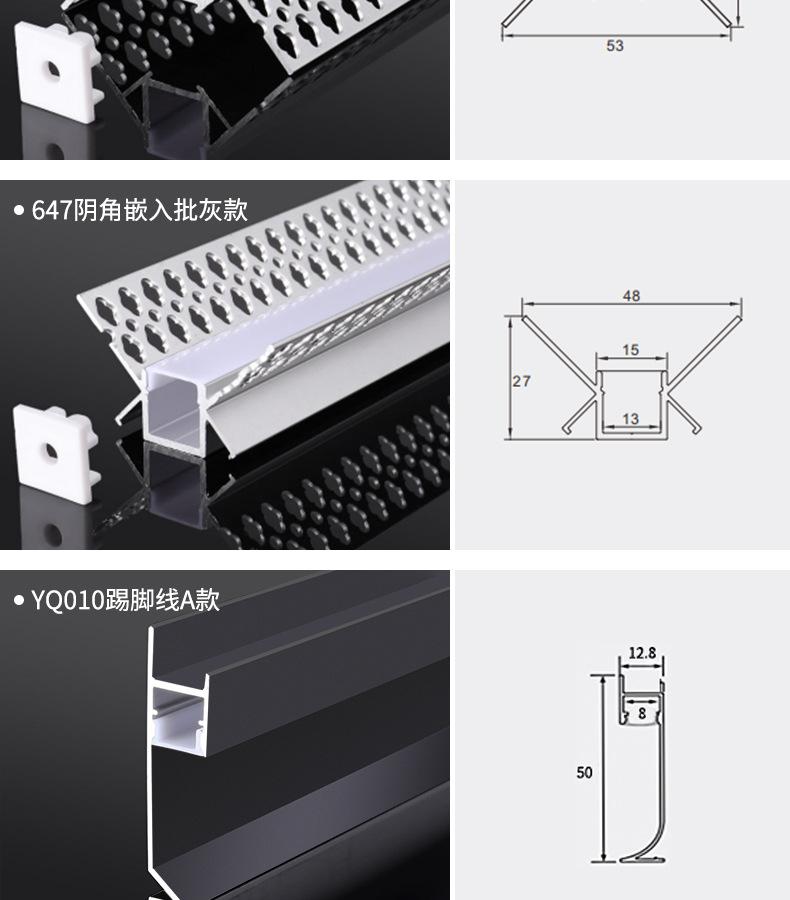 53

• 647阴角嵌入批灰款

48
15
27
13

• YQ010踢脚线A款

12.8
8
50