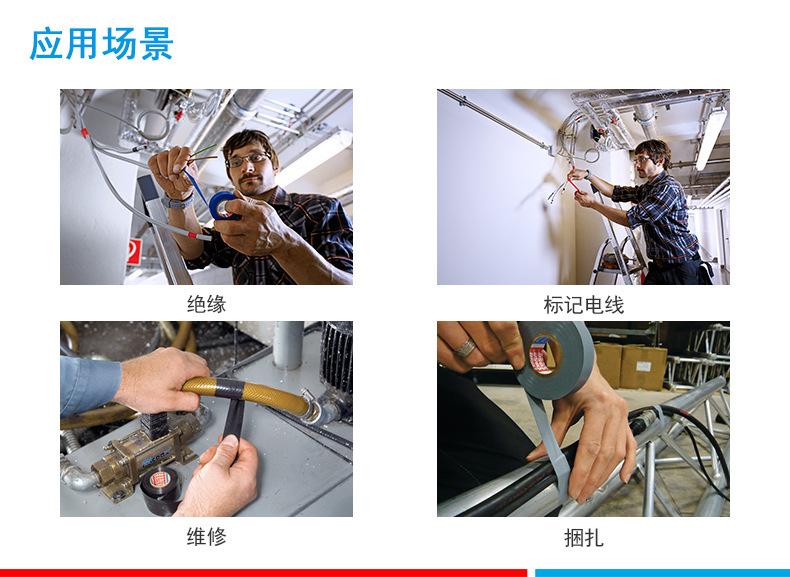 应用场景

绝缘

标记电线

维修

捆扎