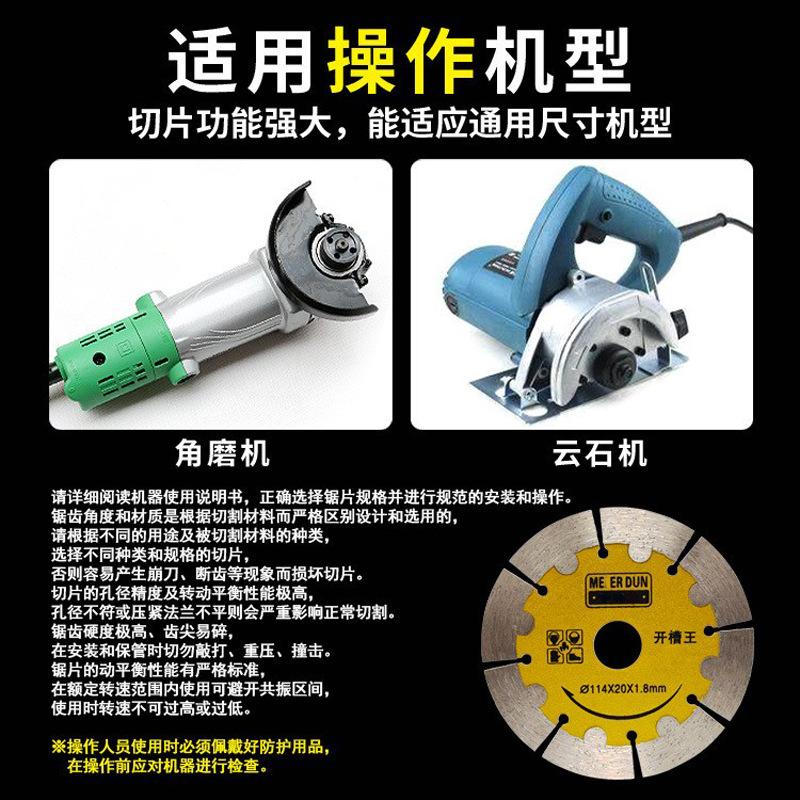 适用操作机型

切片功能强大，能适应通用尺寸机型

角磨机

云石机

请详细阅读机器使用说明书，正确选择锯片规格并进行规范的安装和操作。
锯齿角度和材质是根据切割材料而严格区别设计和选用的，
请根据不同的用途及被切割材料的种类，
选择不同种类和规格的切片，
否则容易产生崩刀、断齿等现象而损坏切片。
切片的孔径精度及转动平衡性能极高，
孔径不符或压紧法兰不平则会严重影响正常切割。
锯齿硬度极高、齿尖易碎，
在安装和保管时切勿敲打、重压、撞击。
锯片的动平衡性能有严格标准，
在额定转速范围内使用可避开共振区间，
使用时转速不可过高或过低。

※操作人员使用时必须佩戴好防护用品，
在操作前应对机器进行检查。

ME ER DUN

开槽王

Ø114X20X1.8mm