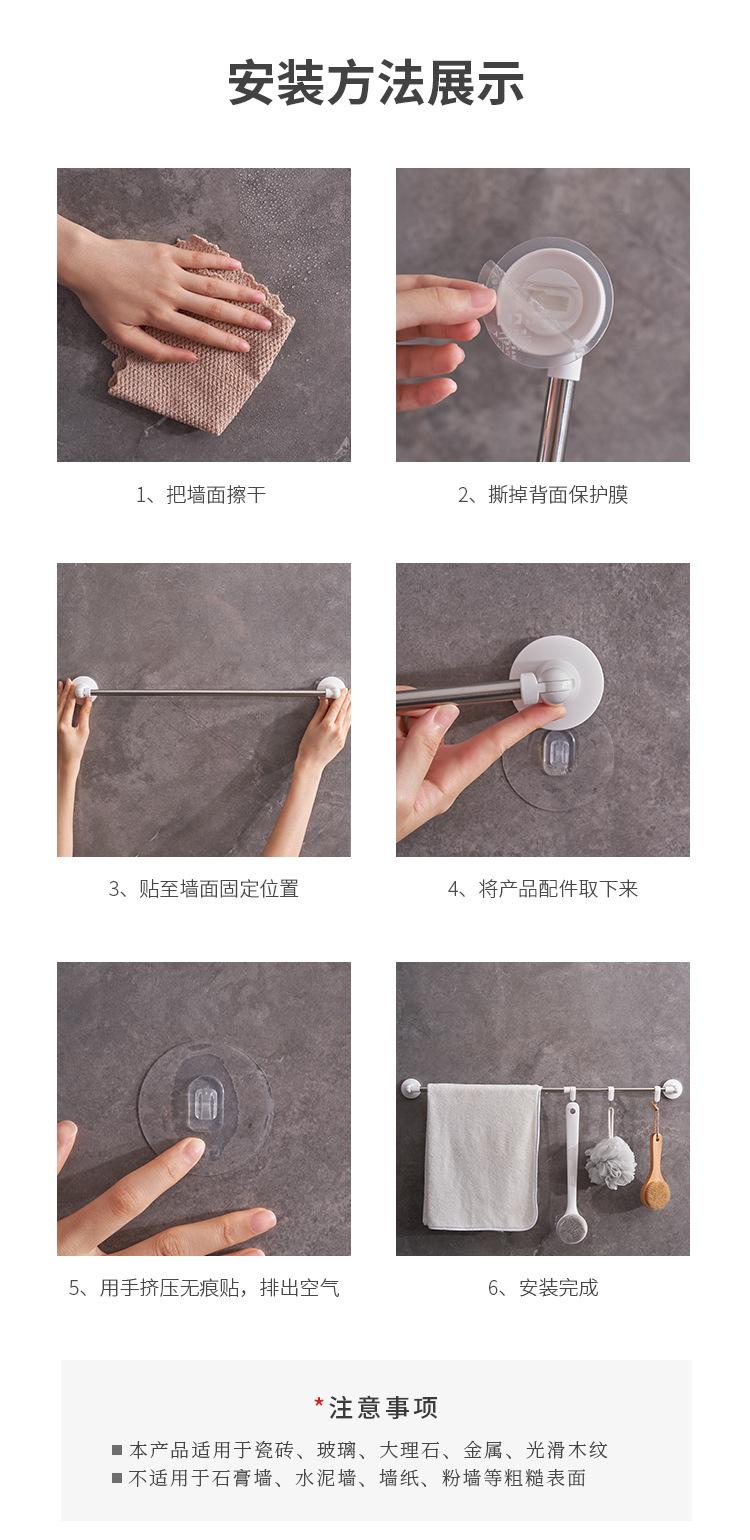 安装方法展示

1、把墙面擦干

2、撕掉背面保护膜

3、贴至墙面固定位置

4、将产品配件取下来

5、用手挤压无痕贴，排出空气

6、安装完成

*注意事项

■ 本产品适用于瓷砖、玻璃、大理石、金属、光滑木纹
■ 不适用于石膏墙、水泥墙、墙纸、粉墙等粗糙表面