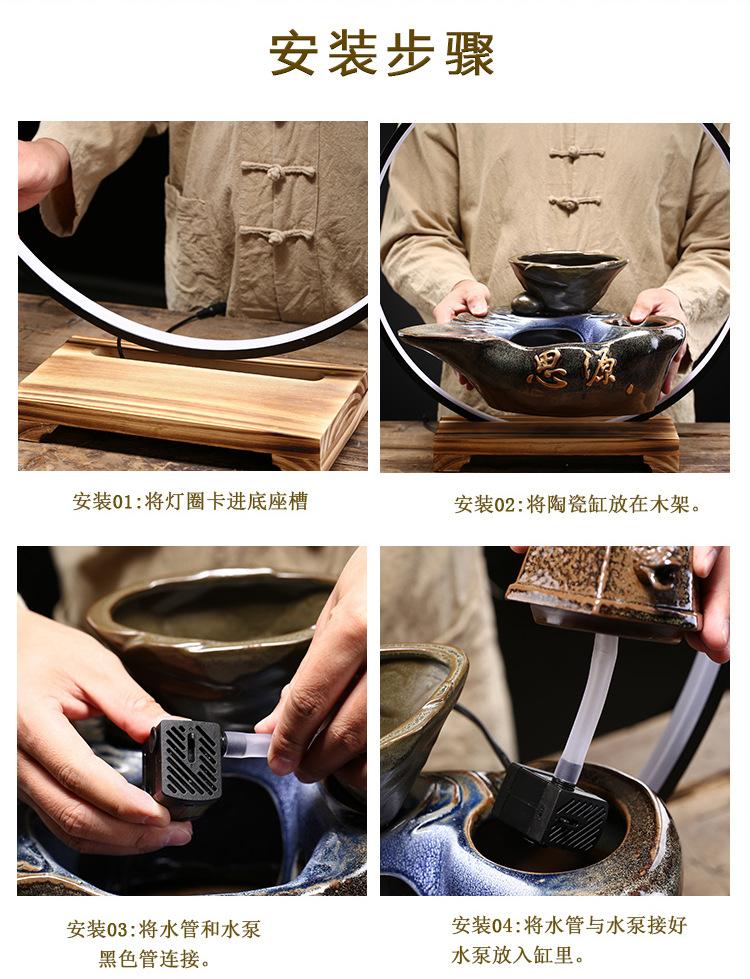 安装步骤

思源

安装01:将灯圈卡进底座槽

安装02:将陶瓷缸放在木架。

安装03:将水管和水泵黑色管连接。

安装04:将水管与水泵接好水泵放入缸里。