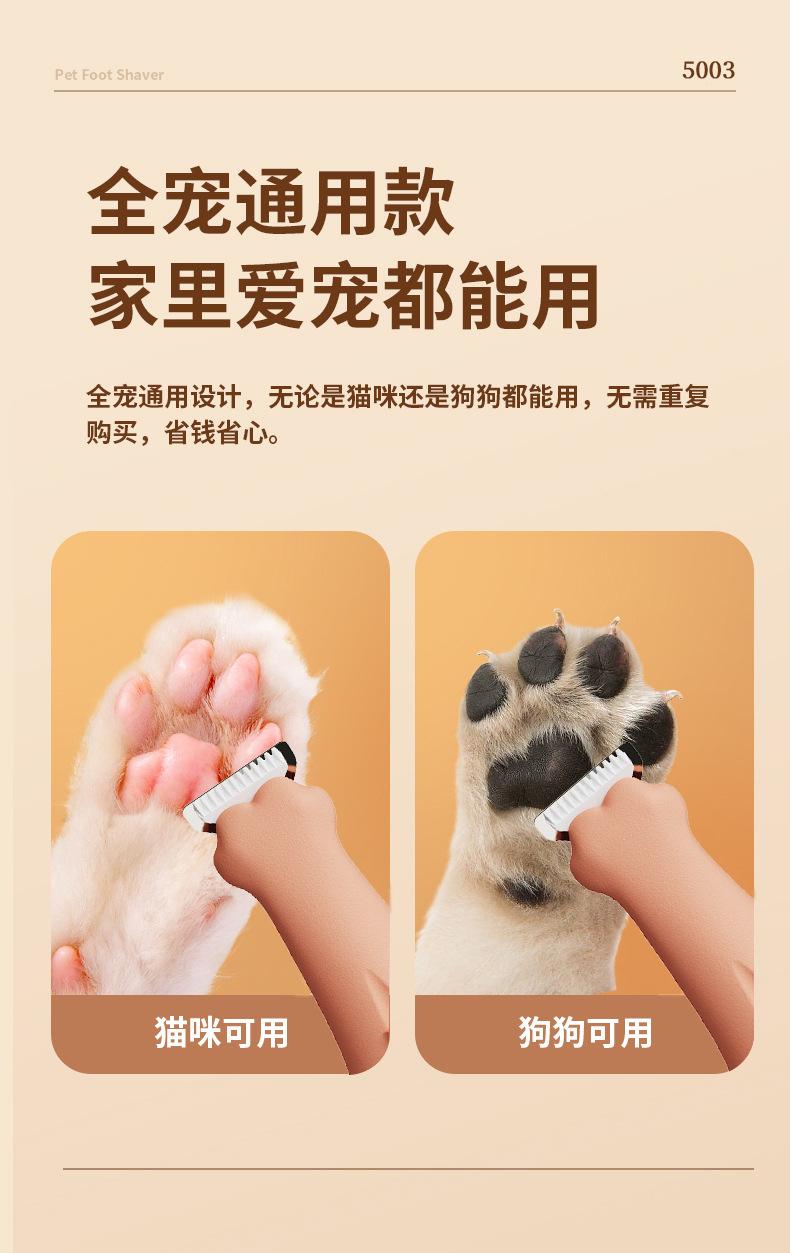 Pet Foot Shaver

5003

全宠通用款
家里爱宠都能用

全宠通用设计，无论是猫咪还是狗狗都能用，无需重复购买，省钱省心。

猫咪可用

狗狗可用