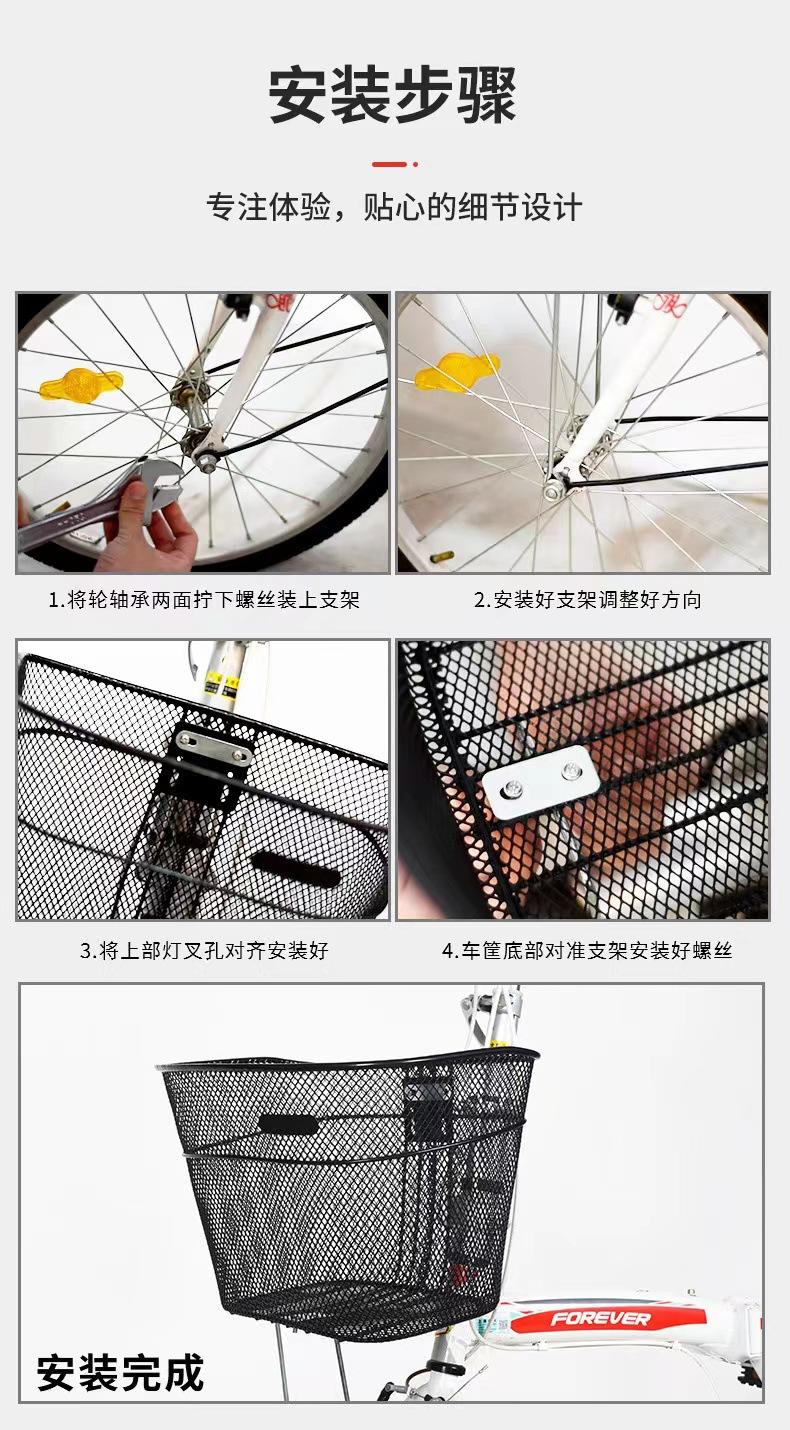 安装步骤

专注体验，贴心的细节设计

1.将轮轴承两面拧下螺丝装上支架

2.安装好支架调整好方向

3.将上部灯叉孔对齐安装好

4.车筐底部对准支架安装好螺丝

FOREVER

安装完成