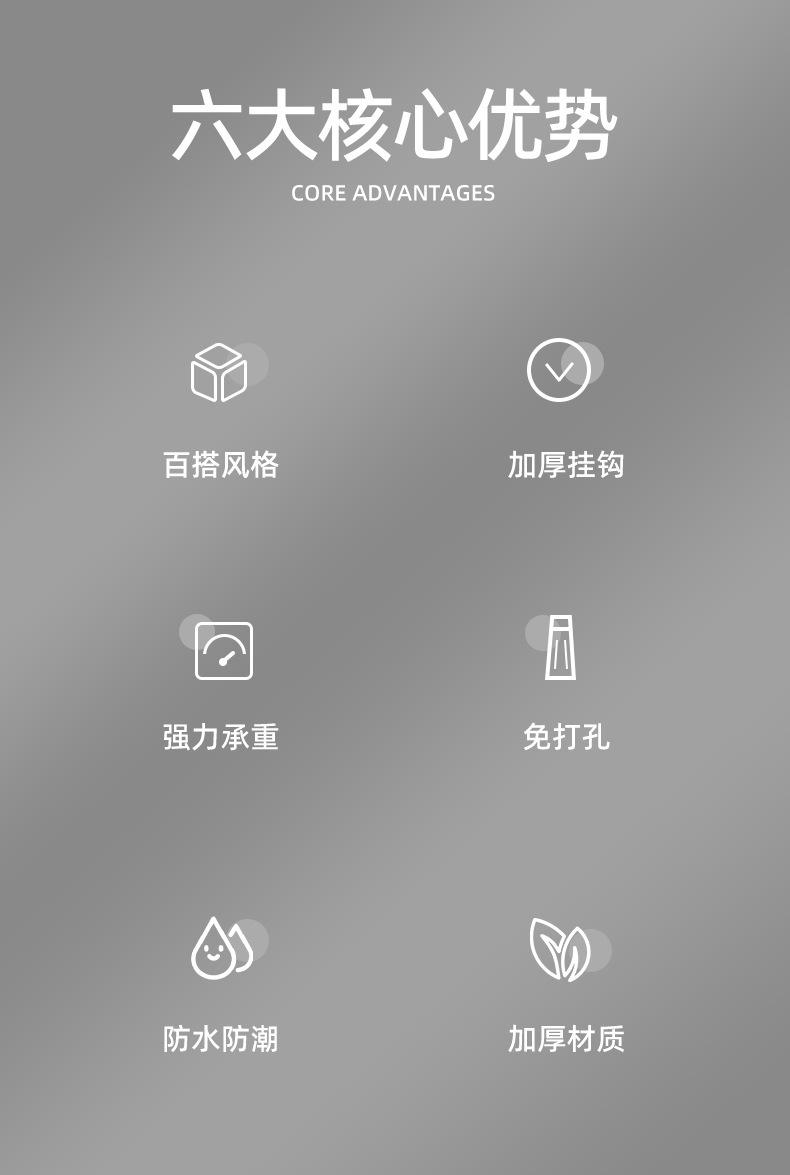 六大核心优势
CORE ADVANTAGES

百搭风格

加厚挂钩

强力承重

免打孔

防水防潮

加厚材质