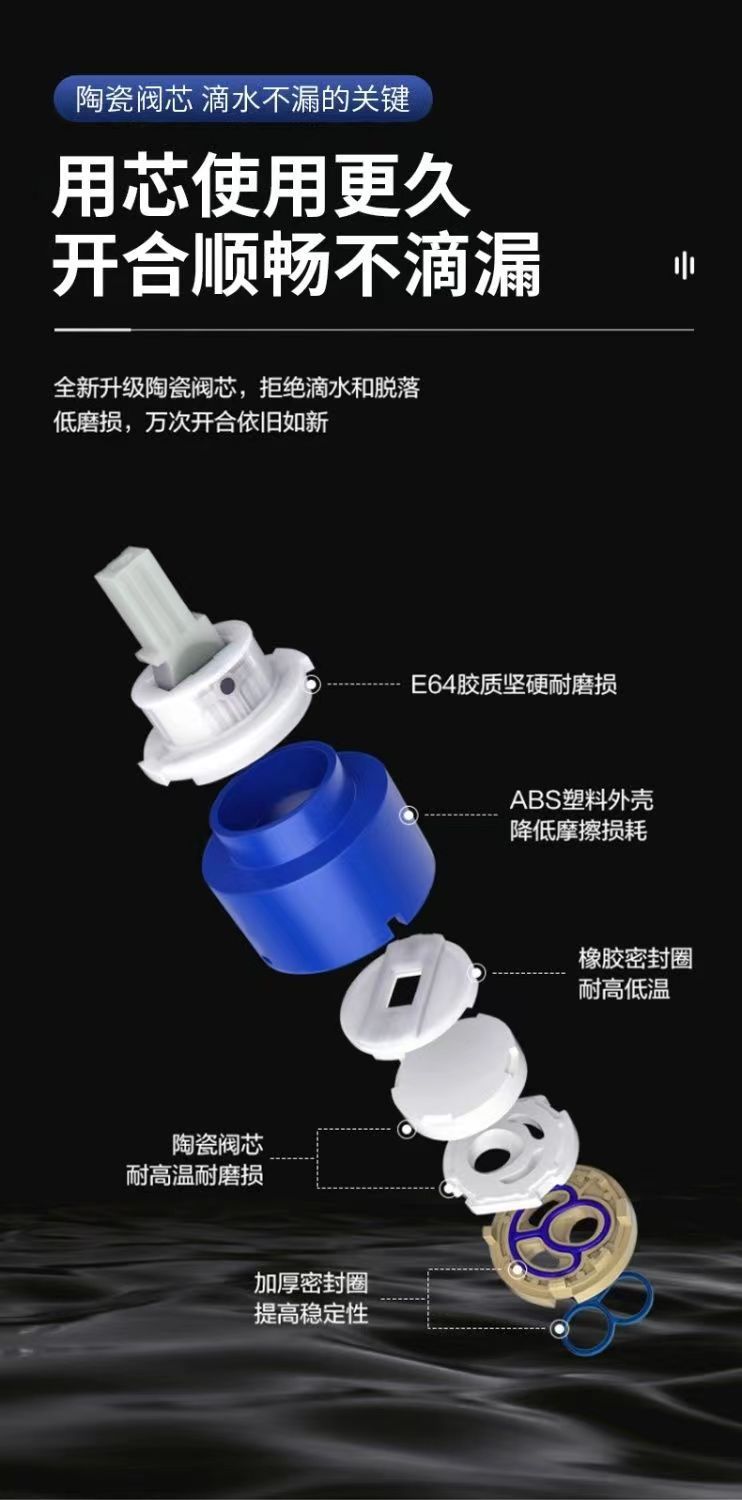 陶瓷阀芯 滴水不漏的关键

用芯使用更久
开合顺畅不滴漏

全新升级陶瓷阀芯，拒绝滴水和脱落
低磨损，万次开合依旧如新

E64胶质坚硬耐磨损

ABS塑料外壳
降低摩擦损耗

橡胶密封圈
耐高低温

陶瓷阀芯
耐高温耐磨损

加厚密封圈
提高稳定性