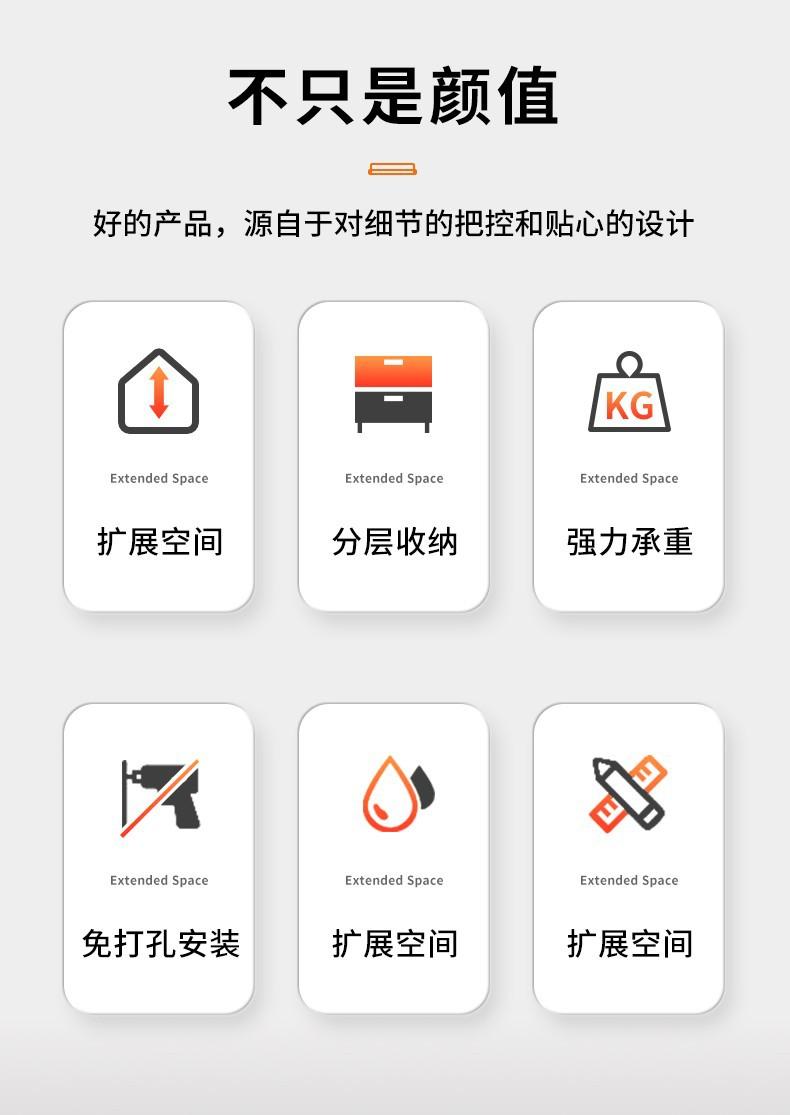 不只是颜值

好的产品，源自于对细节的把控和贴心的设计

Extended Space

扩展空间

Extended Space

分层收纳

KG

Extended Space

强力承重

Extended Space

免打孔安装

Extended Space

扩展空间

Extended Space

扩展空间