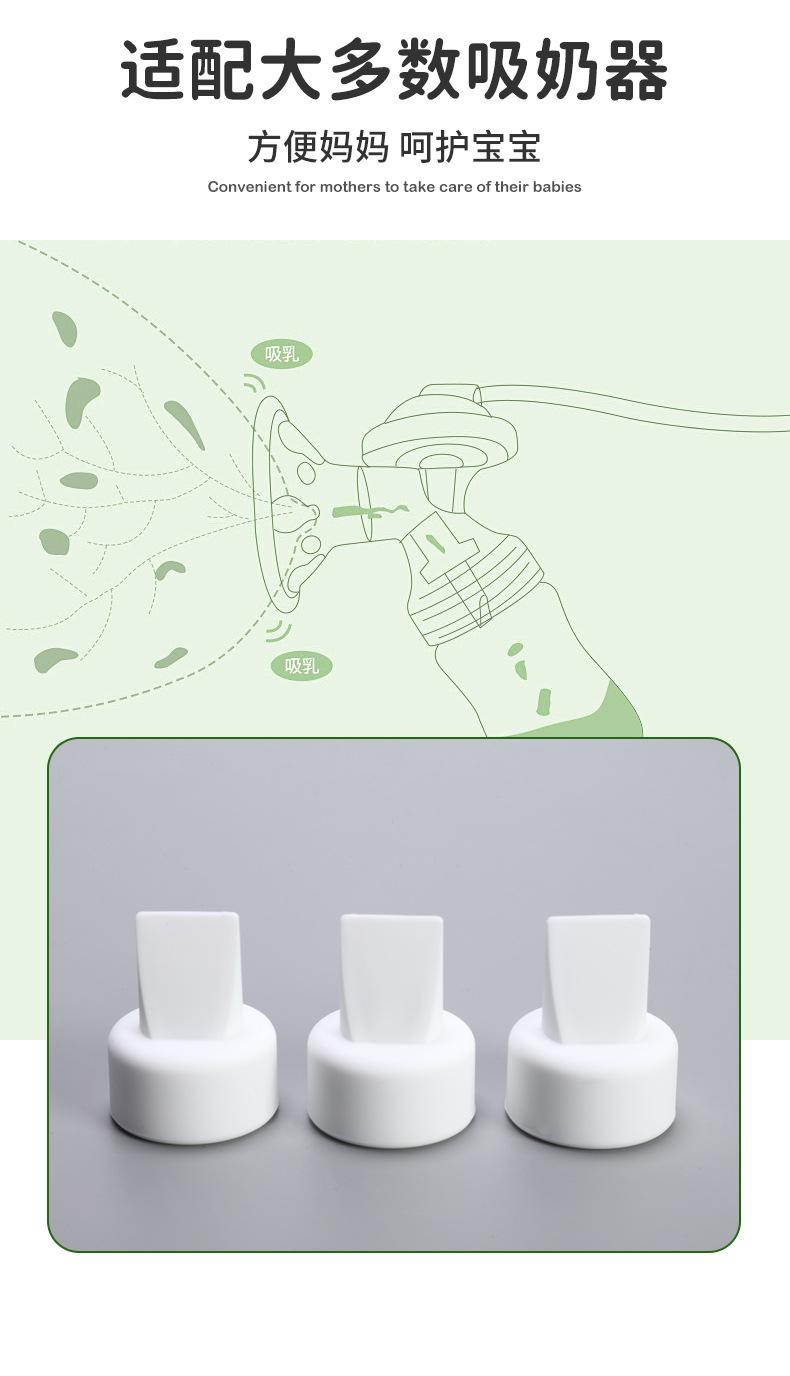 适配大多数吸奶器

方便妈妈 呵护宝宝

Convenient for mothers to take care of their babies

吸乳

吸乳