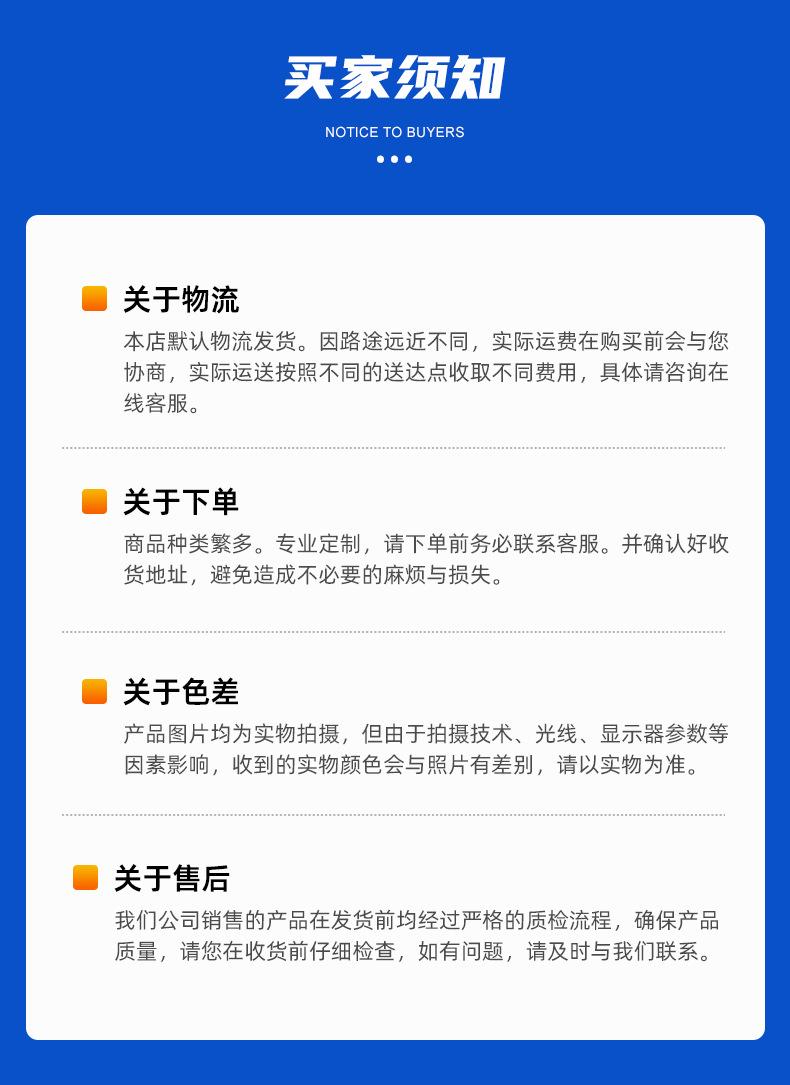 买家须知

NOTICE TO BUYERS

关于物流

本店默认物流发货。因路途远近不同，实际运费在购买前会与您协商，实际运送按照不同的送达点收取不同费用，具体请咨询在线客服。

关于下单

商品种类繁多。专业定制，请下单前务必联系客服。并确认好收货地址，避免造成不必要的麻烦与损失。

关于色差

产品图片均为实物拍摄，但由于拍摄技术、光线、显示器参数等因素影响，收到的实物颜色会与照片有差别，请以实物为准。

关于售后

我们公司销售的产品在发货前均经过严格的质检流程，确保产品质量，请您在收货前仔细检查，如有问题，请及时与我们联系。