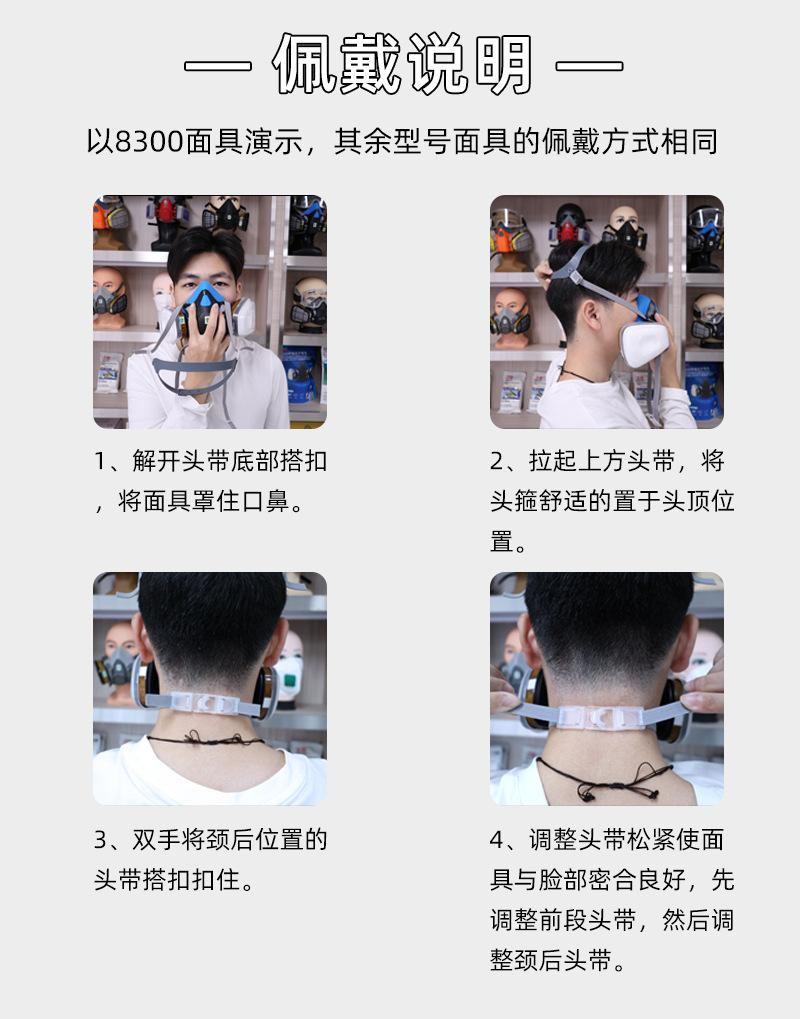 — 佩戴说明 —

以8300面具演示，其余型号面具的佩戴方式相同

1、解开头带底部搭扣，将面具罩住口鼻。

2、拉起上方头带，将头箍舒适的置于头顶位置。

3、双手将颈后位置的头带搭扣扣住。

4、调整头带松紧使面具与脸部密合良好，先调整前段头带，然后调整颈后头带。