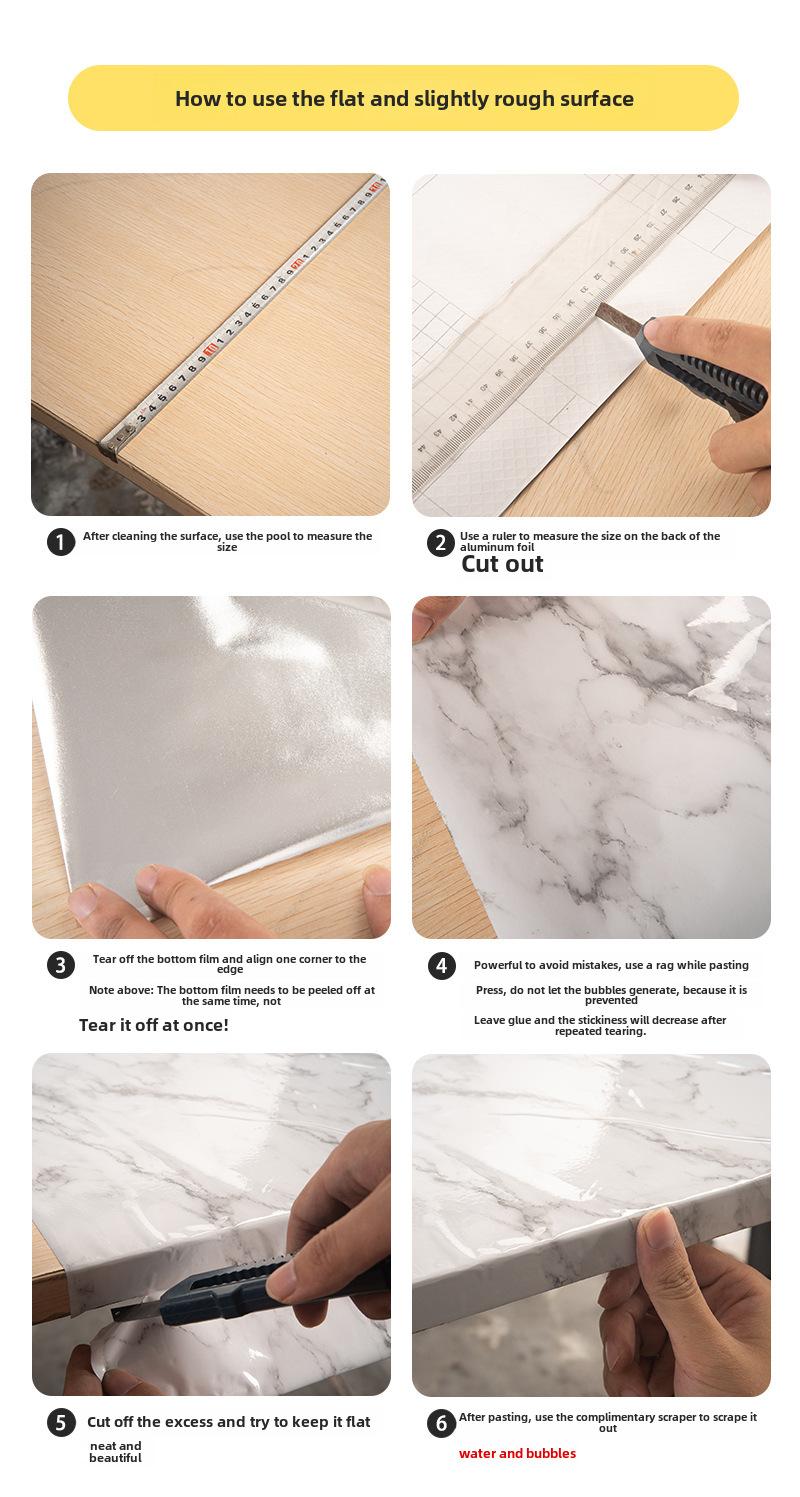 How to use the flat and slightly rough surface

1 After cleaning the surface, use the pool to measure the size

2 Use a ruler to measure the size on the back of the aluminum foil
Cut out

3 Tear off the bottom film and align one corner to the edge
Note above: The bottom film needs to be peeled off at the same time, not
Tear it off at once!

4 Powerful to avoid mistakes, use a rag while pasting
Press, do not let the bubbles generate, because it is prevented
Leave glue and the stickiness will decrease after repeated tearing.

5 Cut off the excess and try to keep it flat
neat and beautiful

6 After pasting, use the complimentary scraper to scrape it out
water and bubbles