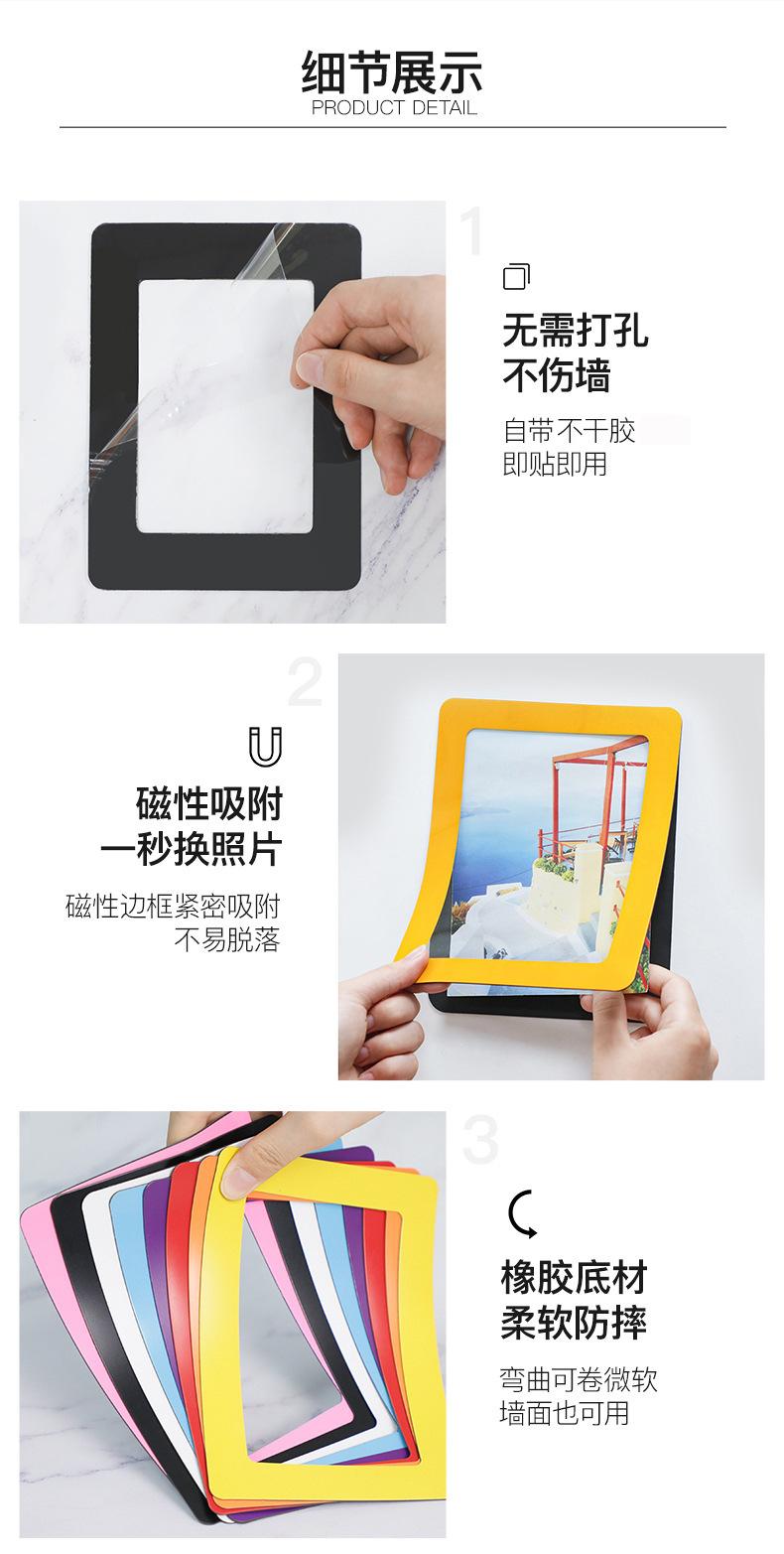 细节展示
PRODUCT DETAIL

1

无需打孔
不伤墙

自带不干胶
即贴即用

2

磁性吸附
一秒换照片

磁性边框紧密吸附
不易脱落

3

橡胶底材
柔软防摔

弯曲可卷微软
墙面也可用