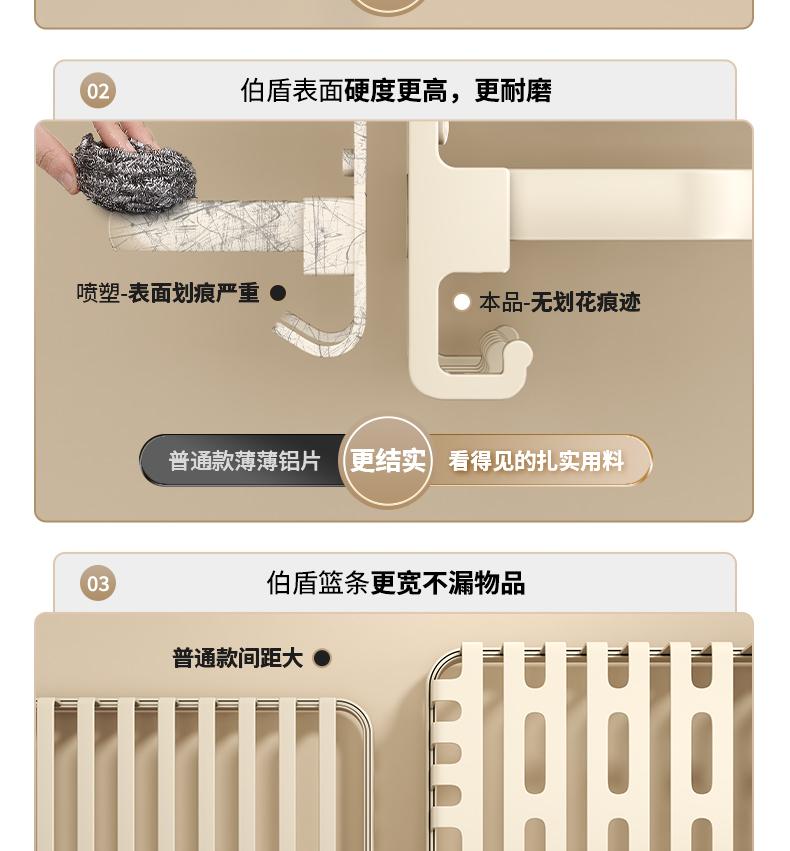 02

伯盾表面硬度更高，更耐磨

喷塑-表面划痕严重

本品-无划花痕迹

普通款薄薄铝片

更结实

看得见的扎实用料

03

伯盾篮条更宽不漏物品

普通款间距大