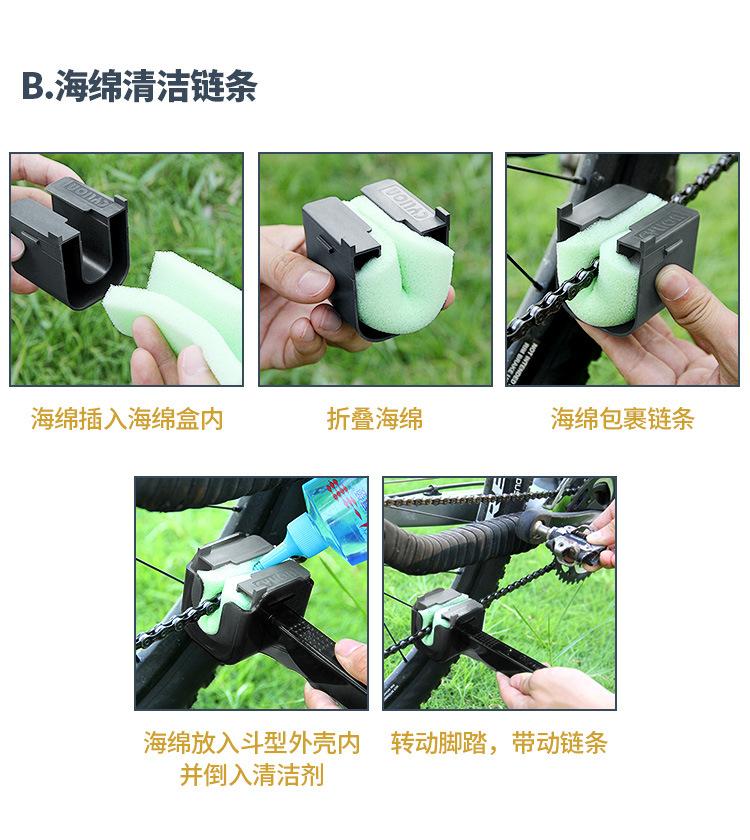 B.海绵清洁链条

海绵插入海绵盒内

折叠海绵

海绵包裹链条

海绵放入斗型外壳内并倒入清洁剂

转动脚踏，带动链条