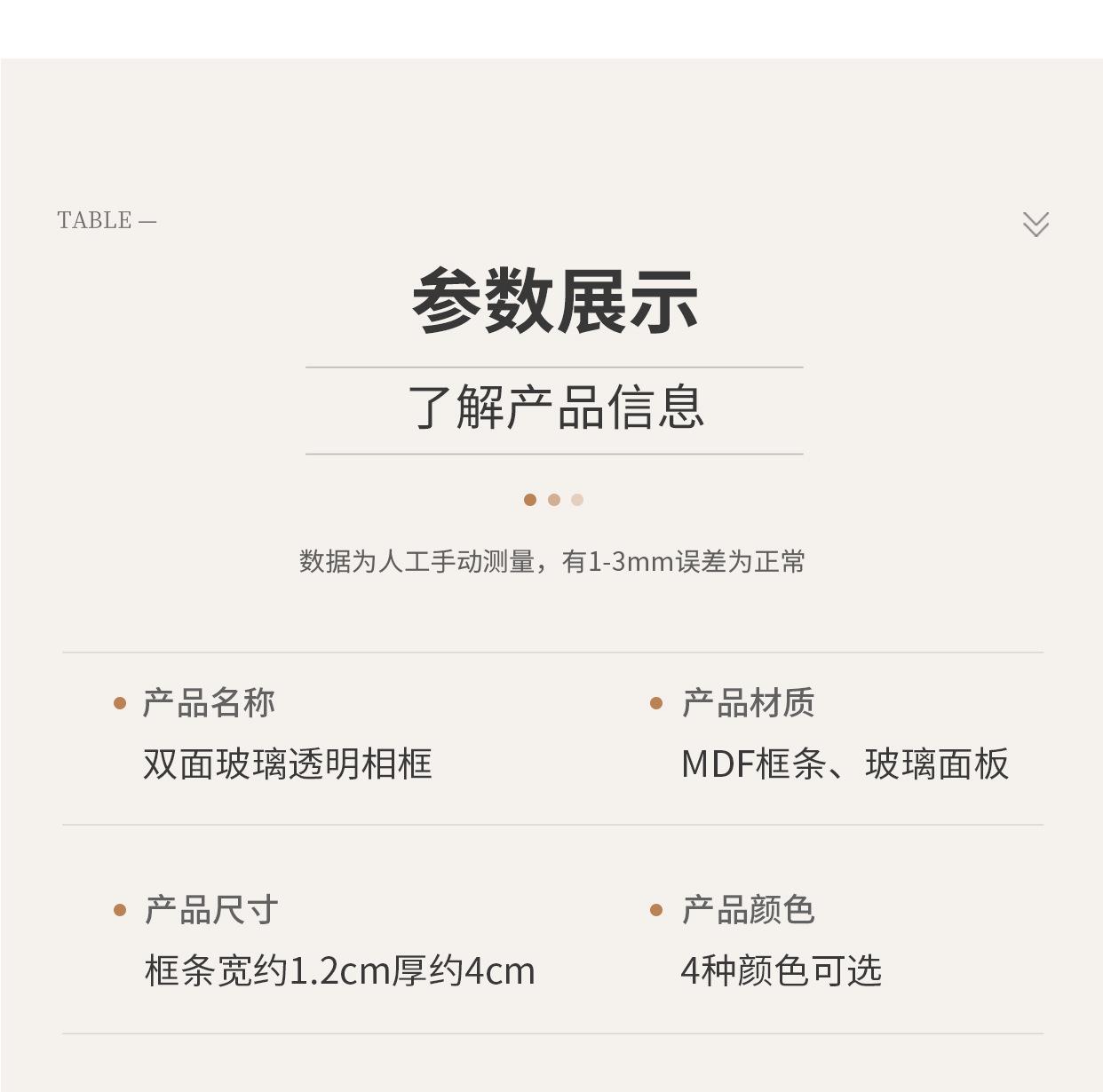 TABLE —

参数展示

了解产品信息

数据为人工手动测量，有1-3mm误差为正常

• 产品名称
双面玻璃透明相框

• 产品材质
MDF框条、玻璃面板

• 产品尺寸
框条宽约1.2cm厚约4cm

• 产品颜色
4种颜色可选