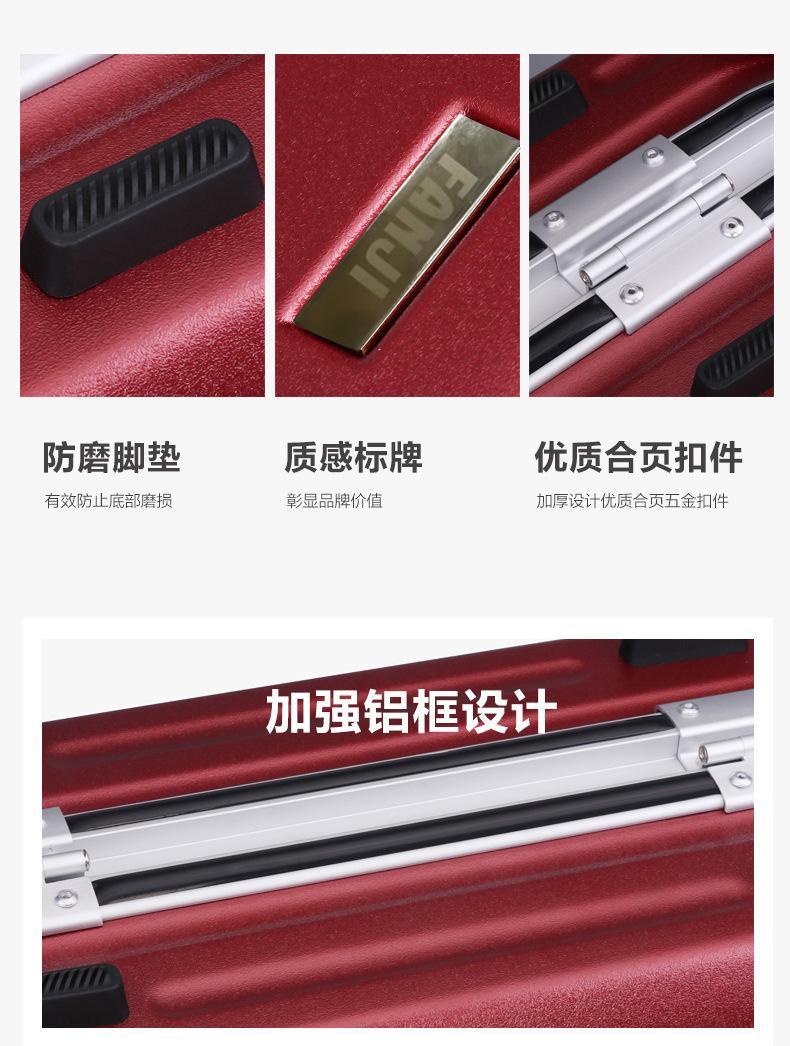 FANJI

防磨脚垫
有效防止底部磨损

质感标牌
彰显品牌价值

优质合页扣件
加厚设计优质合页五金扣件

加强铝框设计