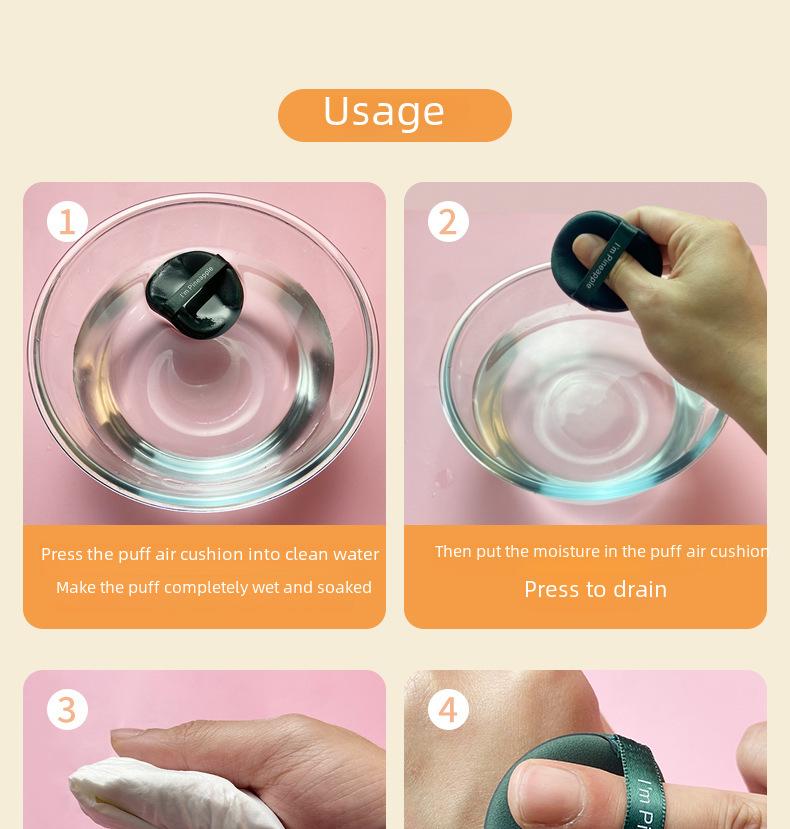 Usage

1

I'm Pineapple

Press the puff air cushion into clean water

Make the puff completely wet and soaked

2

I'm Pineapple

Then put the moisture in the puff air cushion

Press to drain

3

4

I'm Pi