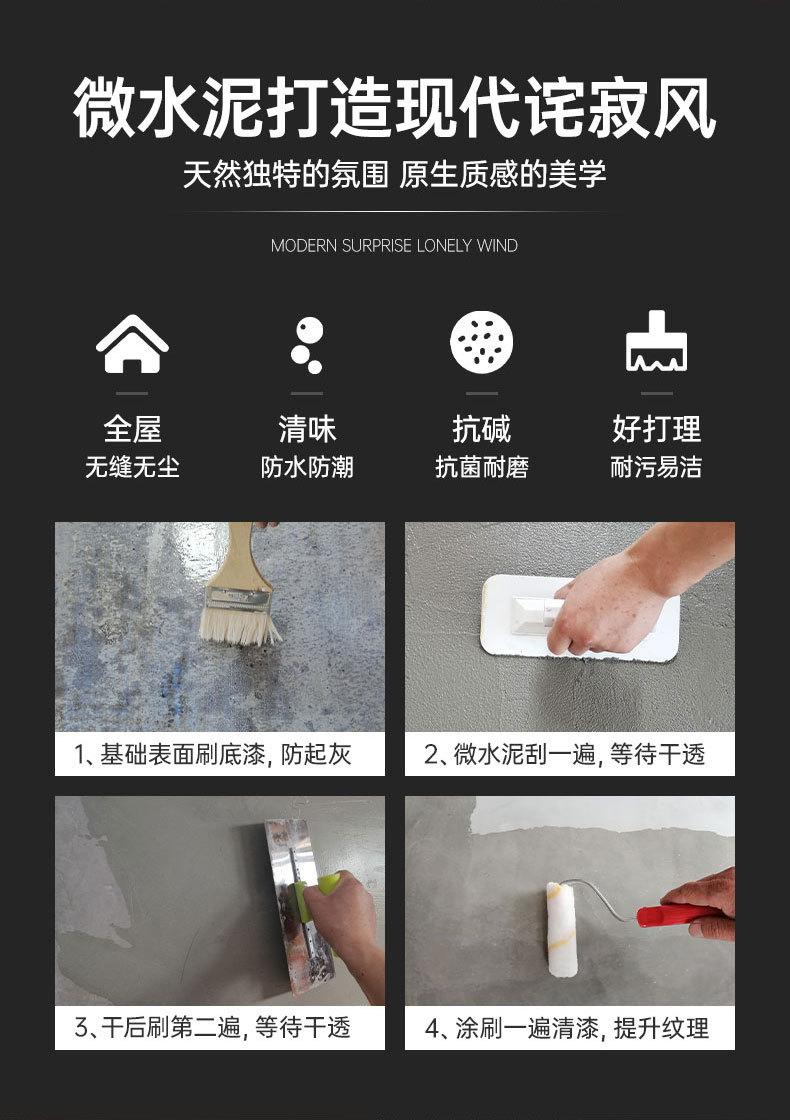 微水泥打造现代诧寂风

天然独特的氛围 原生质感的美学

MODERN SURPRISE LONELY WIND

全屋
无缝无尘

清味
防水防潮

抗碱
抗菌耐磨

好打理
耐污易洁

1、基础表面刷底漆，防起灰

2、微水泥刮一遍，等待干透

3、干后刷第二遍，等待干透

4、涂刷一遍清漆，提升纹理