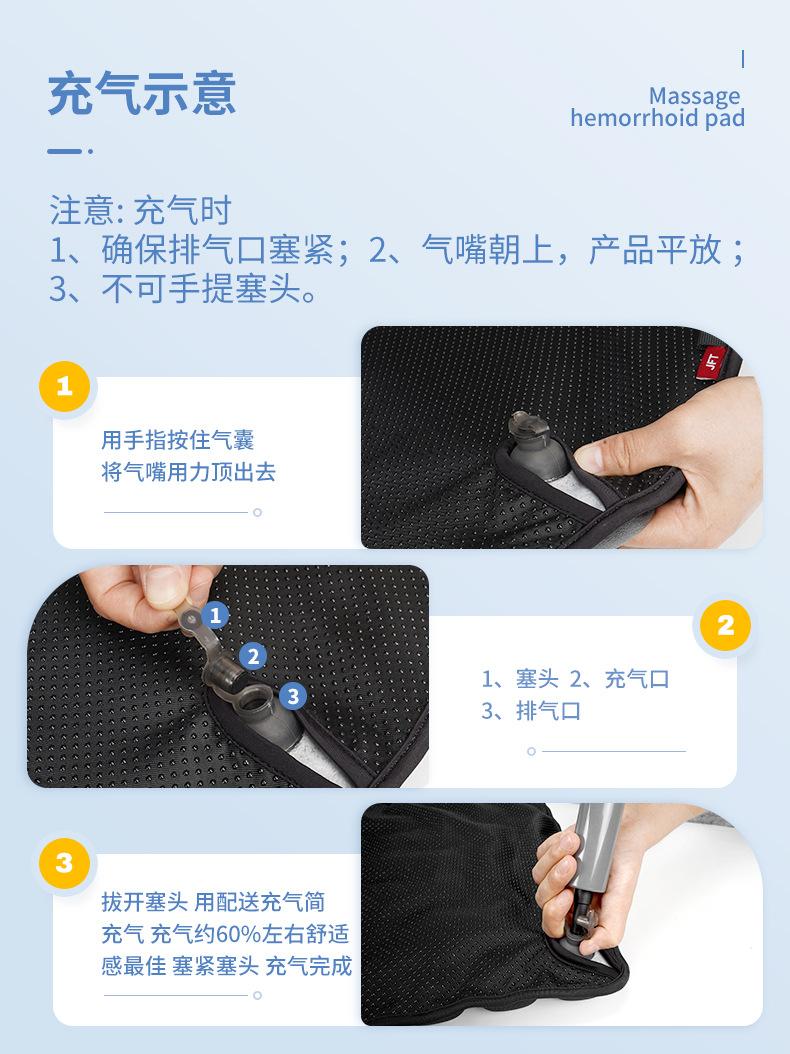 充气示意

Massage
hemorrhoid pad

注意: 充气时
1、确保排气口塞紧；2、气嘴朝上，产品平放；
3、不可手提塞头。

1

用手指按住气囊
将气嘴用力顶出去

1
2
3

2

1、塞头 2、充气口
3、排气口

3

拔开塞头 用配送充气筒
充气 充气约60%左右舒适
感最佳 塞紧塞头 充气完成