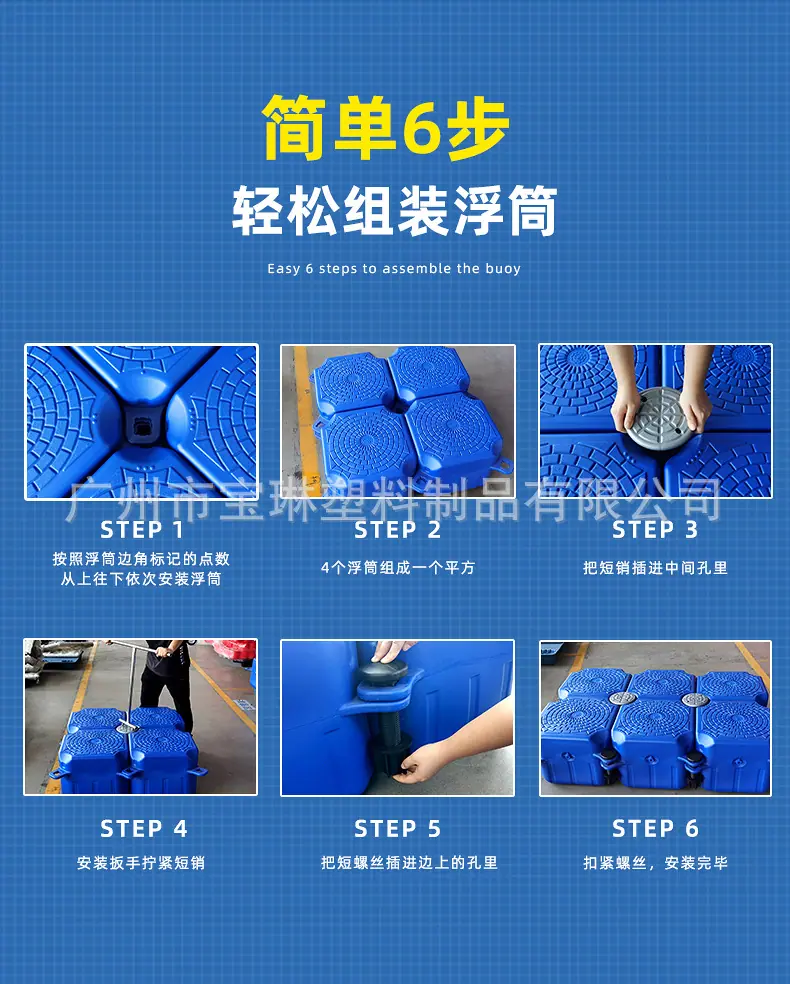 简单6步

轻松组装浮筒

Easy 6 steps to assemble the buoy

广州市宝琳塑料制品有限公司

STEP 1

按照浮筒边角标记的点数从上往下依次安装浮筒

STEP 2

4个浮筒组成一个平方

STEP 3

把短销插进中间孔里

STEP 4

安装扳手拧紧短销

STEP 5

把短螺丝插进边上的孔里

STEP 6

扣紧螺丝，安装完毕