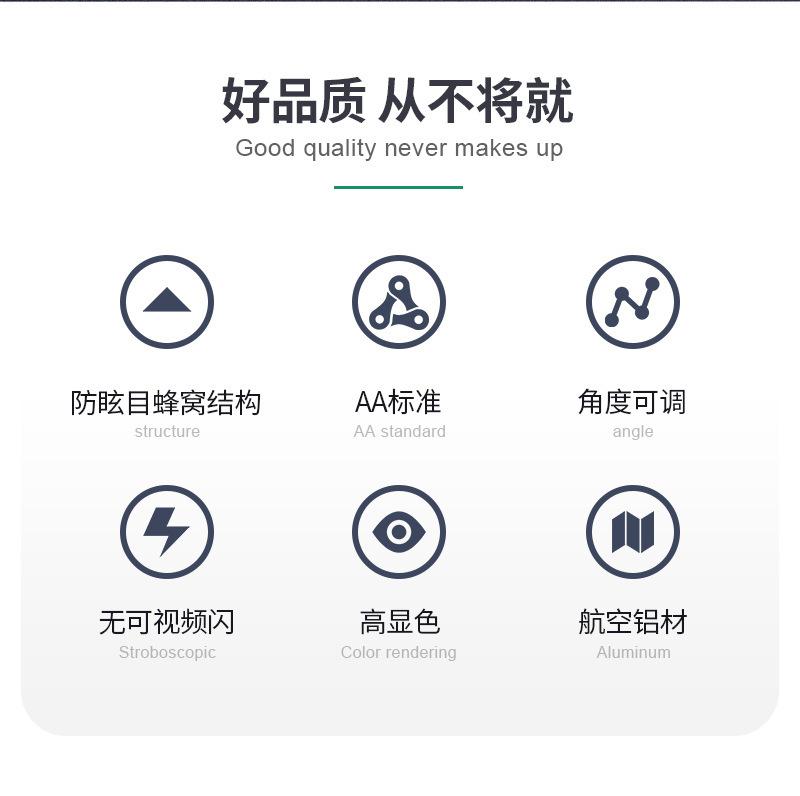 好品质 从不将就
Good quality never makes up

防眩目蜂窝结构
structure

AA标准
AA standard

角度可调
angle

无可视频闪
Stroboscopic

高显色
Color rendering

航空铝材
Aluminum