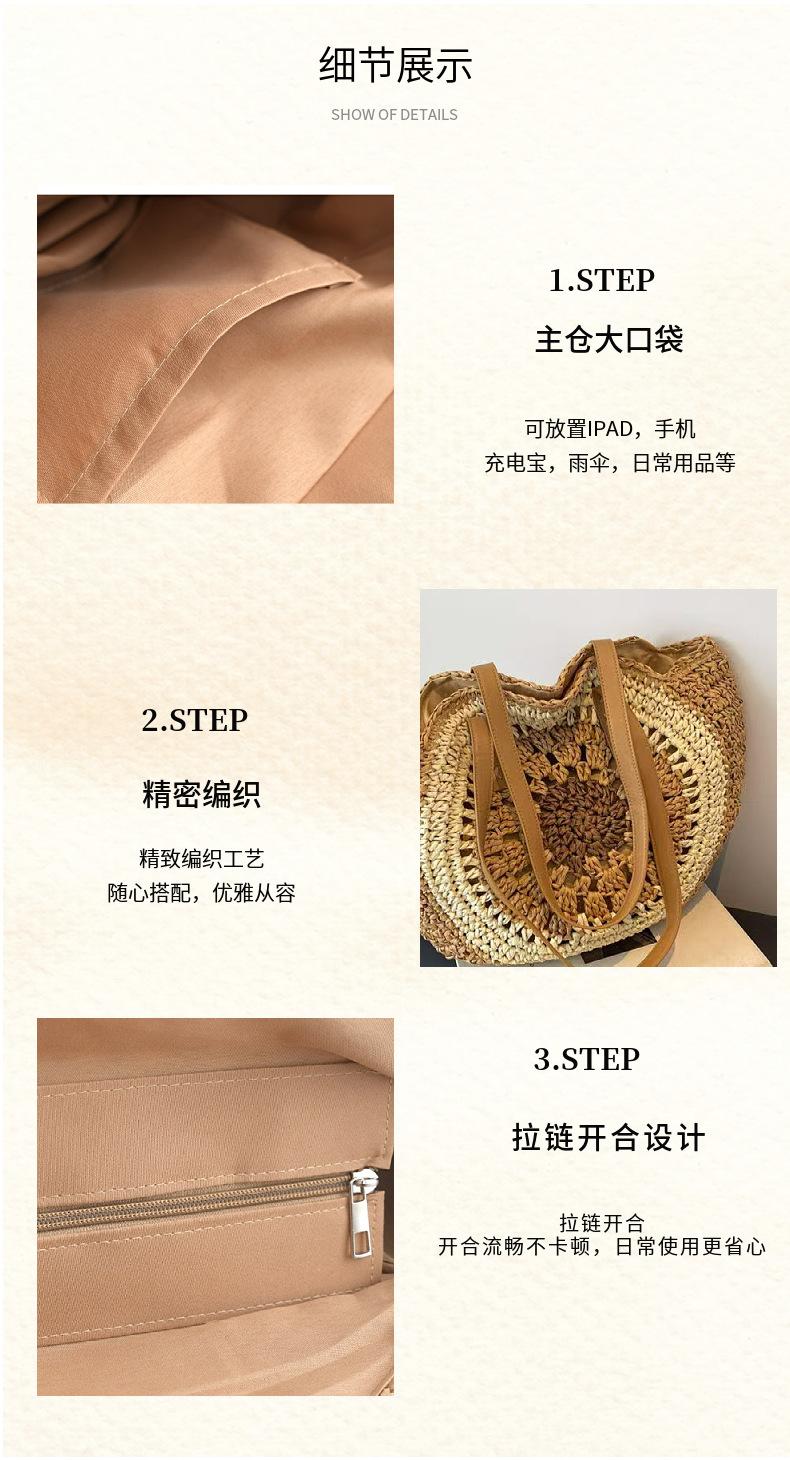 细节展示

SHOW OF DETAILS

1.STEP

主仓大口袋

可放置IPAD，手机
充电宝，雨伞，日常用品等

2.STEP

精密编织

精致编织工艺
随心搭配，优雅从容

3.STEP

拉链开合设计

拉链开合
开合流畅不卡顿，日常使用更省心