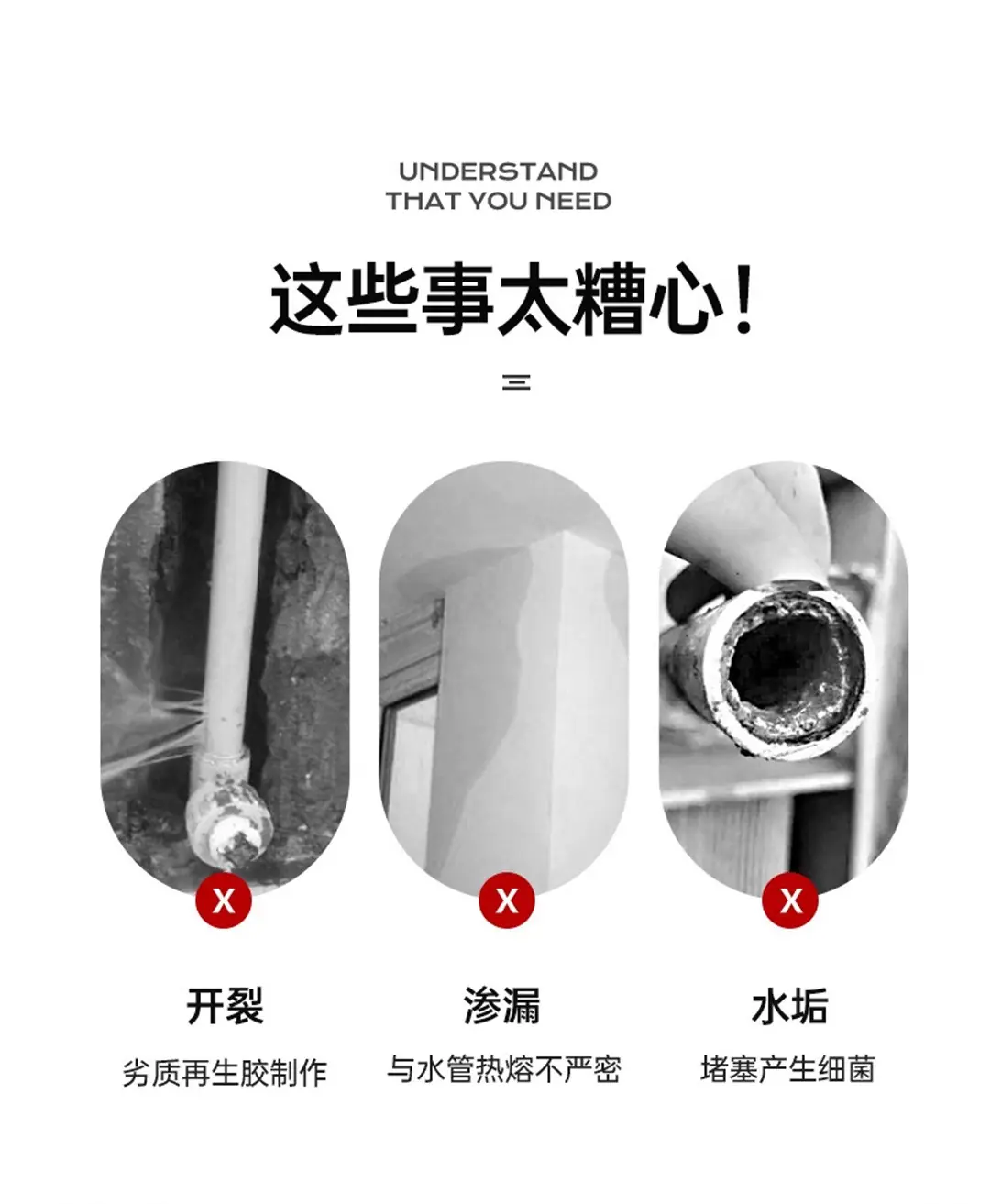 UNDERSTAND
THAT YOU NEED

这些事太糟心！

X

开裂

劣质再生胶制作

X

渗漏

与水管热熔不严密

X

水垢

堵塞产生细菌