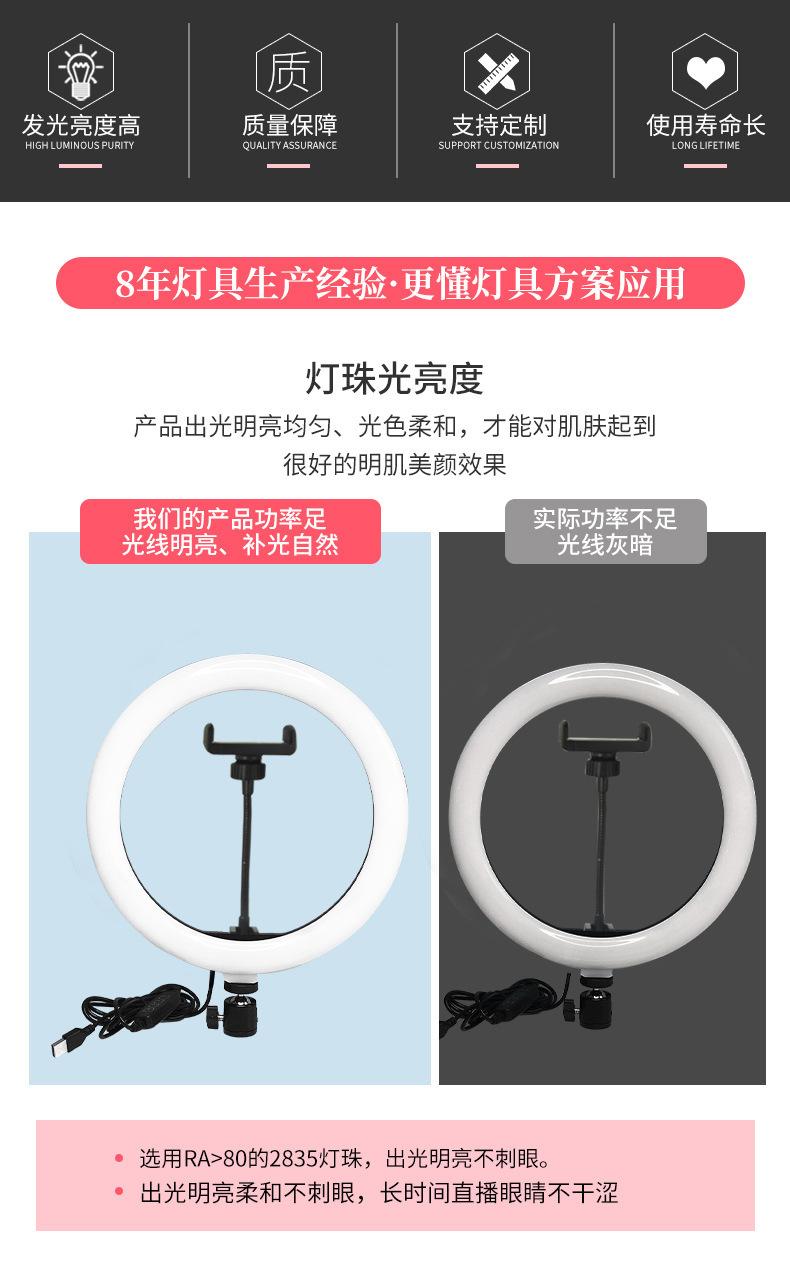 质

发光亮度高
HIGH LUMINOUS PURITY

质量保障
QUALITY ASSURANCE

支持定制
SUPPORT CUSTOMIZATION

使用寿命长
LONG LIFETIME

8年灯具生产经验·更懂灯具方案应用

灯珠光亮度

产品出光明亮均匀、光色柔和，才能对肌肤起到很好的明肌美颜效果

我们的产品功率足
光线明亮、补光自然

实际功率不足
光线灰暗

• 选用RA>80的2835灯珠，出光明亮不刺眼。
• 出光明亮柔和不刺眼，长时间直播眼睛不干涩