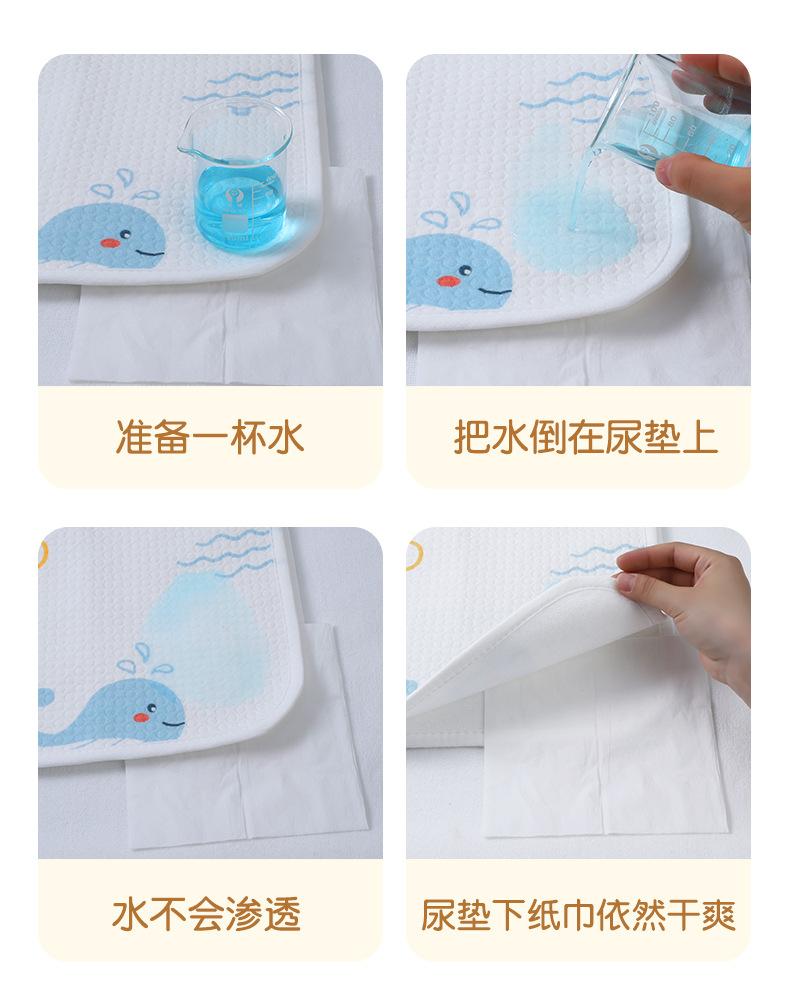 准备一杯水

把水倒在尿垫上

水不会渗透

尿垫下纸巾依然干爽