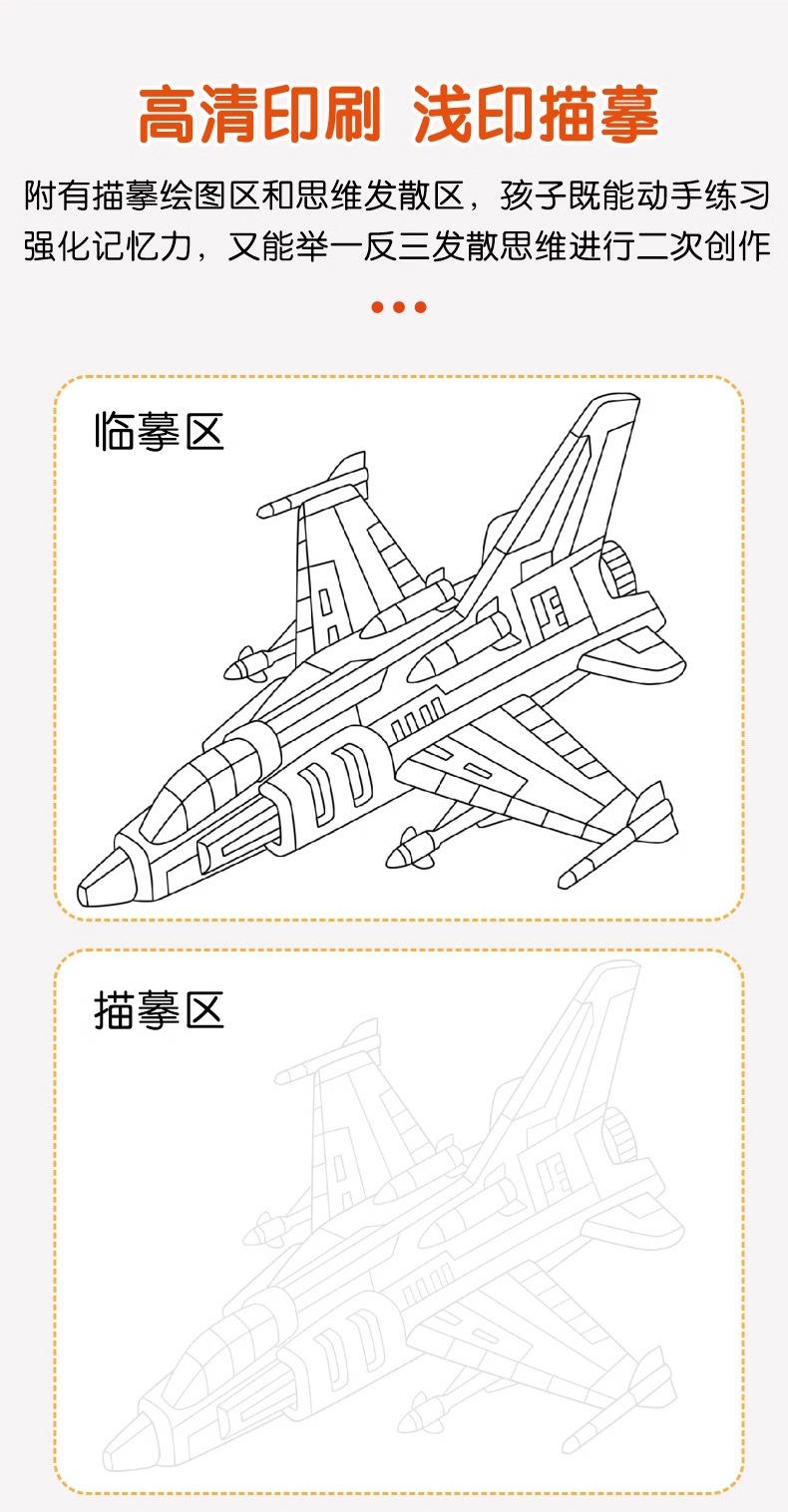 高清印刷 浅印描摹

附有描摹绘图区和思维发散区，孩子既能动手练习强化记忆力，又能举一反三发散思维进行二次创作

临摹区

描摹区