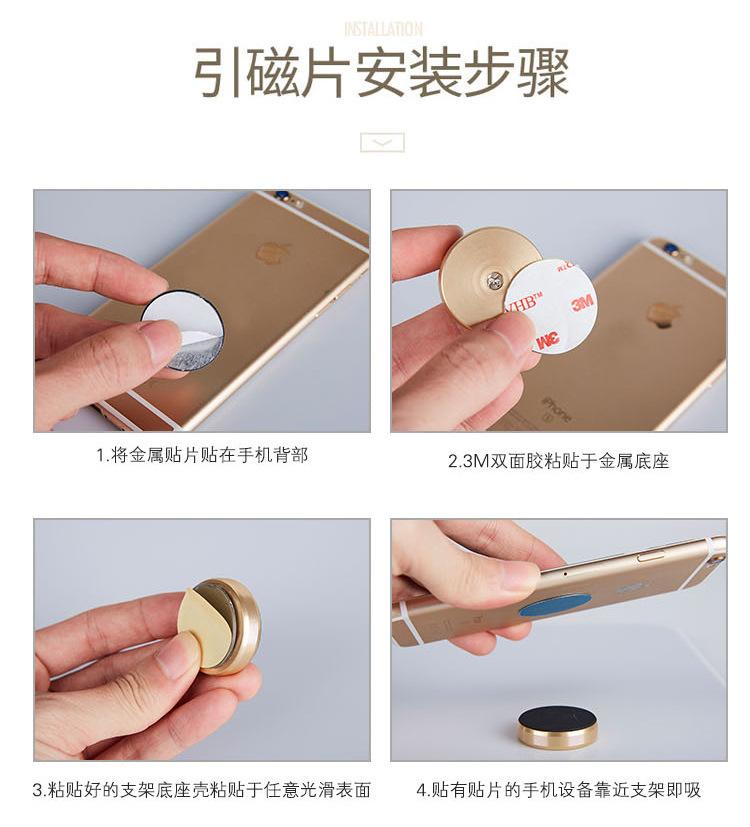 INSTALLATION

引磁片安装步骤

VHB™ 3M

3M

iPhone

1.将金属贴片贴在手机背部

2.3M双面胶粘贴于金属底座

3.粘贴好的支架底座壳粘贴于任意光滑表面

4.贴有贴片的手机设备靠近支架即吸