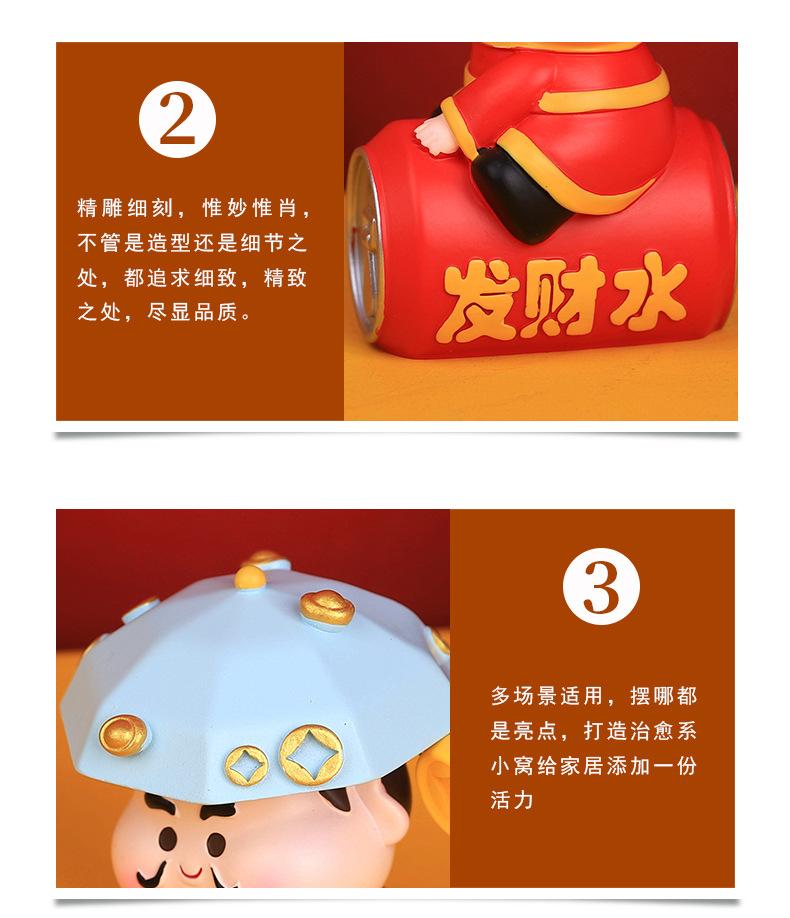 2

精雕细刻，惟妙惟肖，不管是造型还是细节之处，都追求细致，精致之处，尽显品质。

发财水

3

多场景适用，摆哪都是亮点，打造治愈系小窝给家居添加一份活力