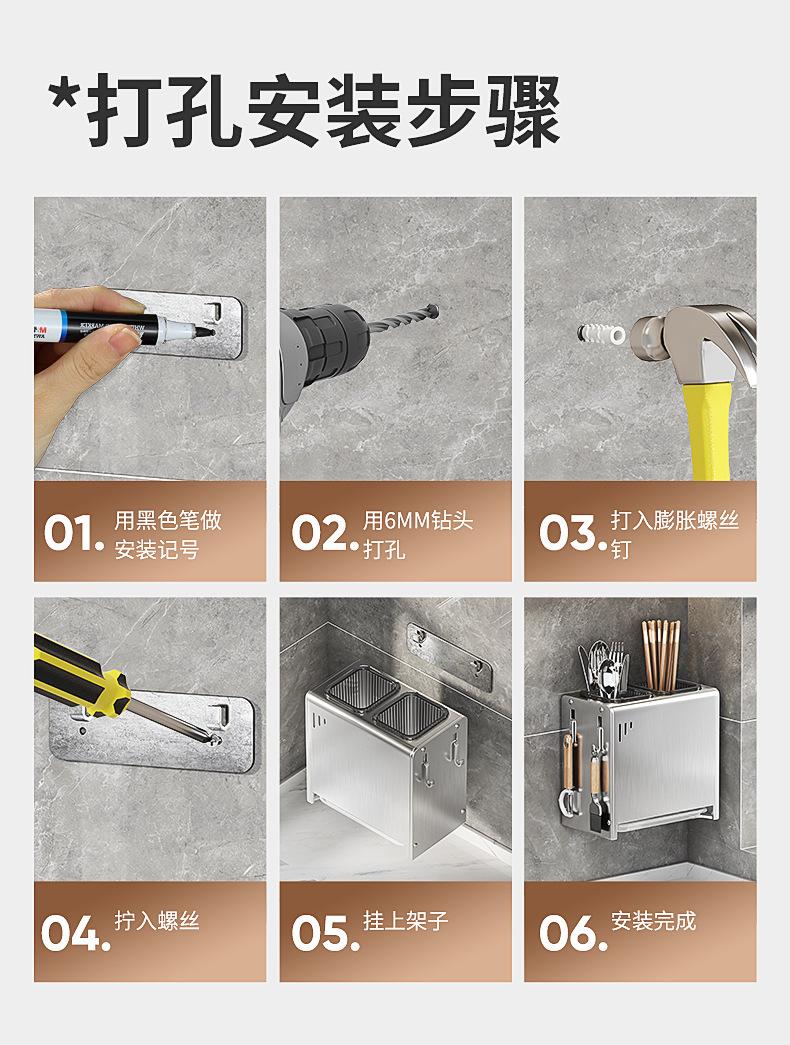 *打孔安装步骤

01. 用黑色笔做安装记号

02. 用6MM钻头打孔

03. 打入膨胀螺丝钉

04. 拧入螺丝

05. 挂上架子

06. 安装完成