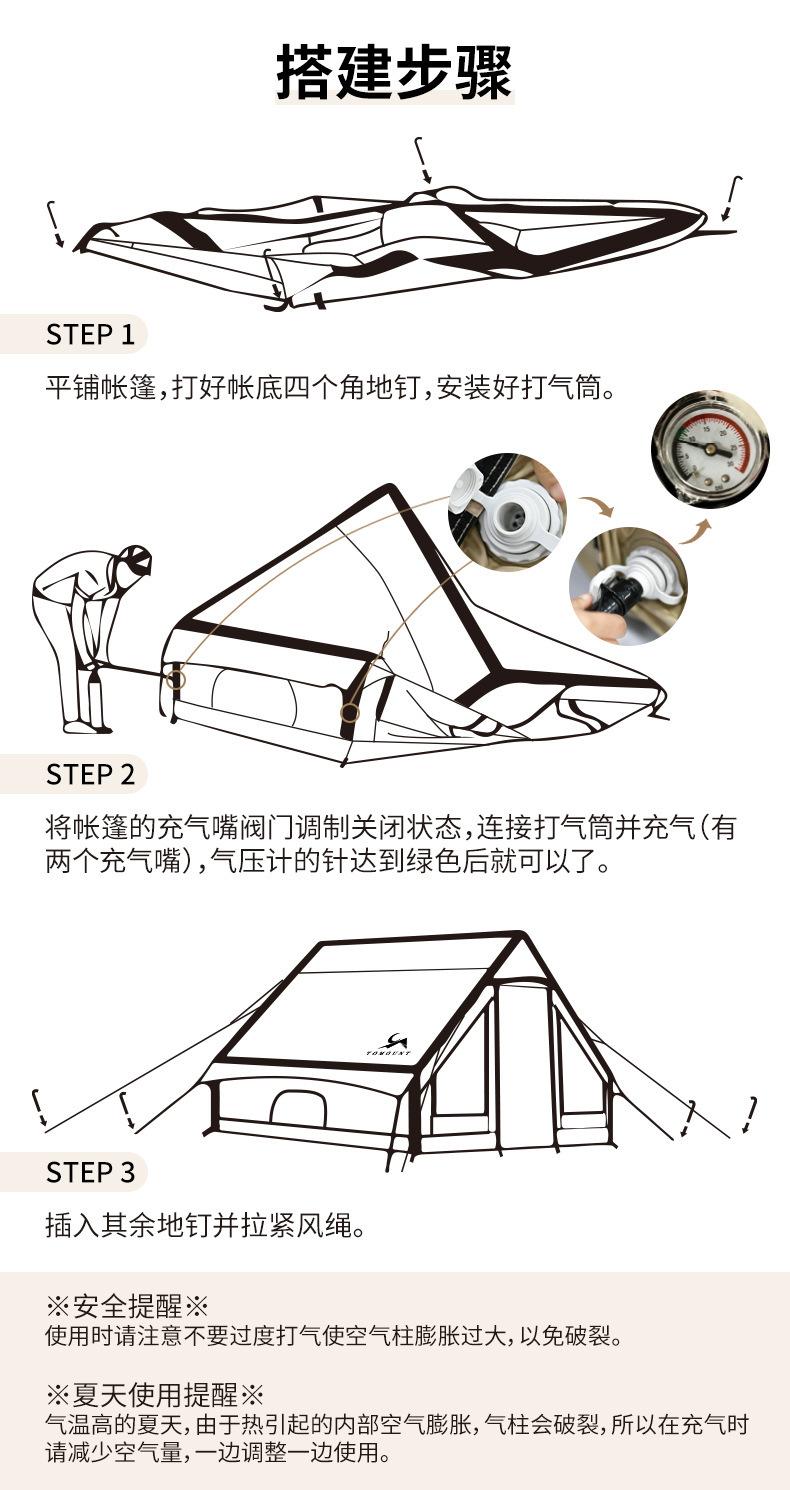 搭建步骤

STEP 1

平铺帐篷，打好帐底四个角地钉，安装好打气筒。

STEP 2

将帐篷的充气嘴阀门调制关闭状态，连接打气筒并充气（有两个充气嘴），气压计的针达到绿色后就可以了。

TOMOUNT

STEP 3

插入其余地钉并拉紧风绳。

※安全提醒※
使用时请注意不要过度打气使空气柱膨胀过大，以免破裂。

※夏天使用提醒※
气温高的夏天，由于热引起的内部空气膨胀，气柱会破裂，所以在充气时请减少空气量，一边调整一边使用。