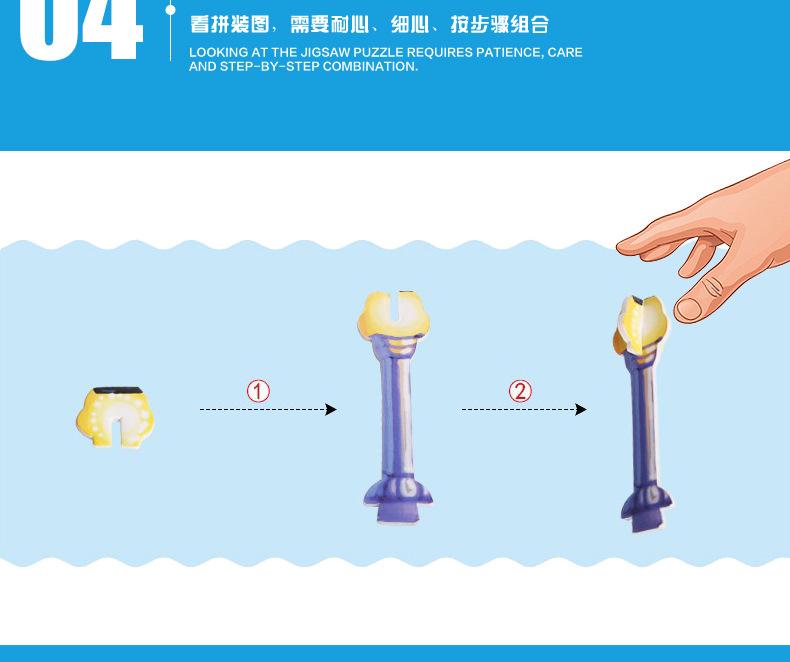 04

看拼装图，需要耐心、细心、按步骤组合

LOOKING AT THE JIGSAW PUZZLE REQUIRES PATIENCE, CARE AND STEP-BY-STEP COMBINATION.

①

②